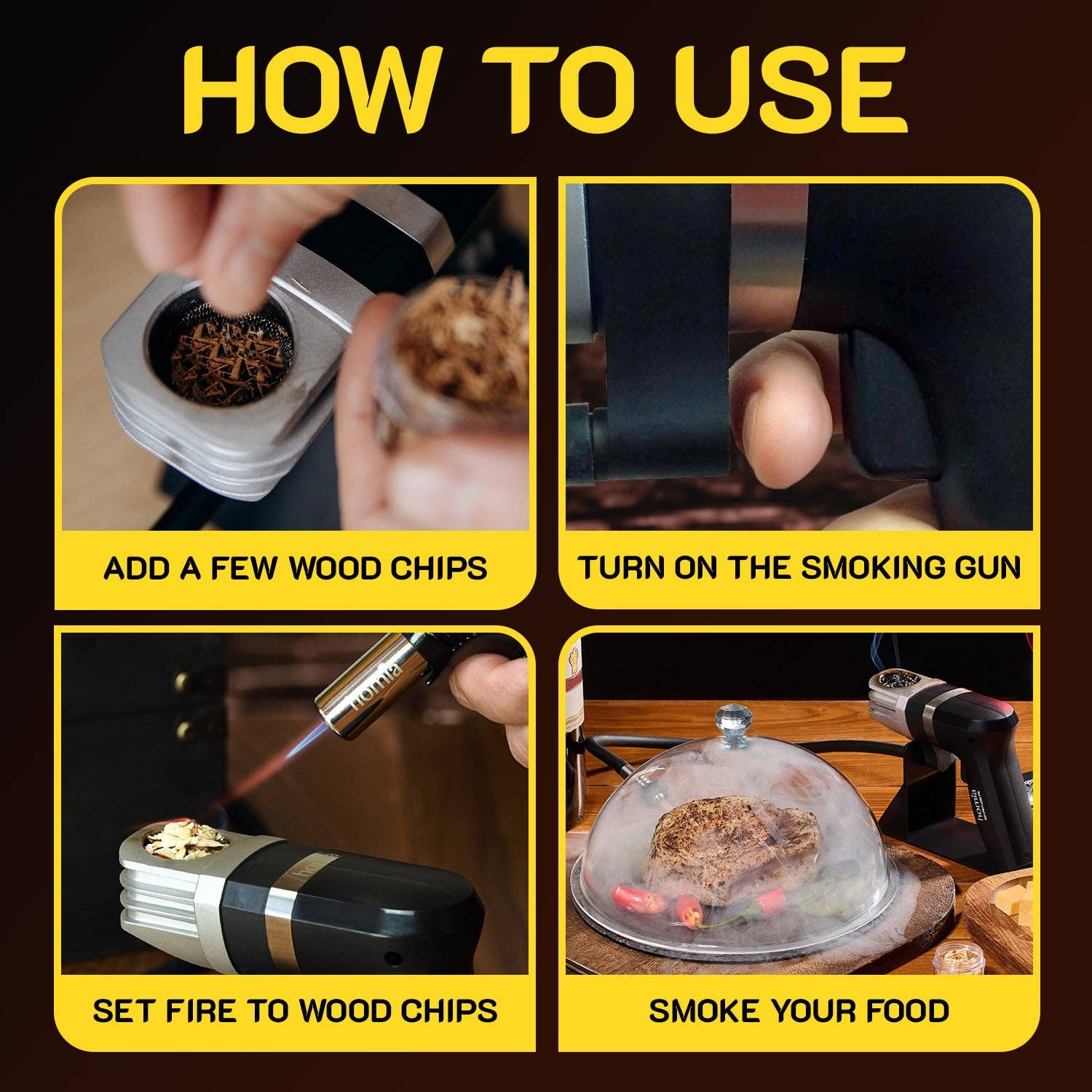 HOW TO USE

ADD A FEW WOOD CHIPS

TURN ON THE SMOKING GUN

homia

SET FIRE TO WOOD CHIPS

homia

SMOKE YOUR FOOD