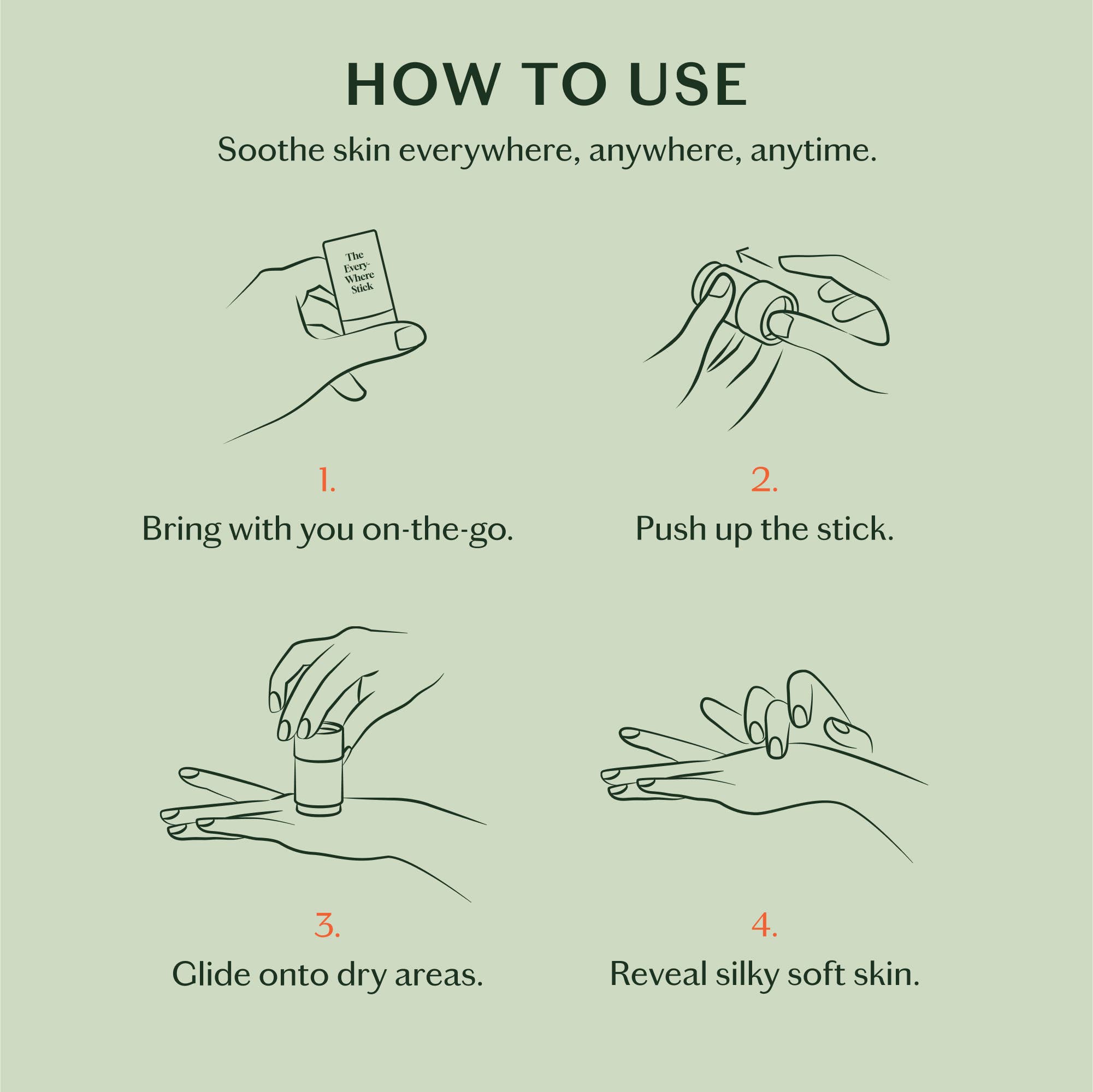 HOW TO USE

Soothe skin everywhere, anywhere, anytime.

The Every-Where Stick

1.

Bring with you on-the-go.

2.

Push up the stick.

3.

Glide onto dry areas.

4.

Reveal silky soft skin.