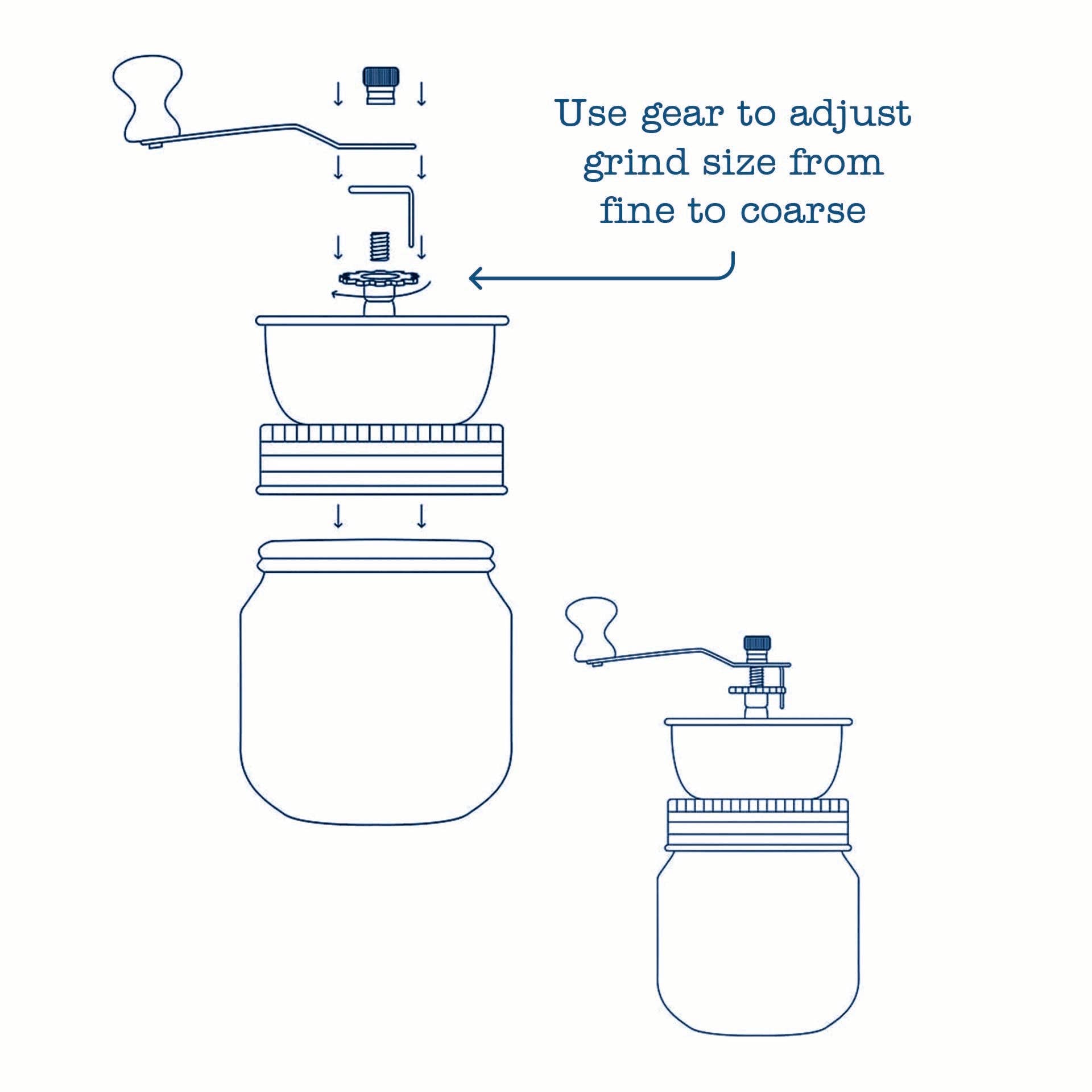 Use gear to adjust grind size from fine to coarse