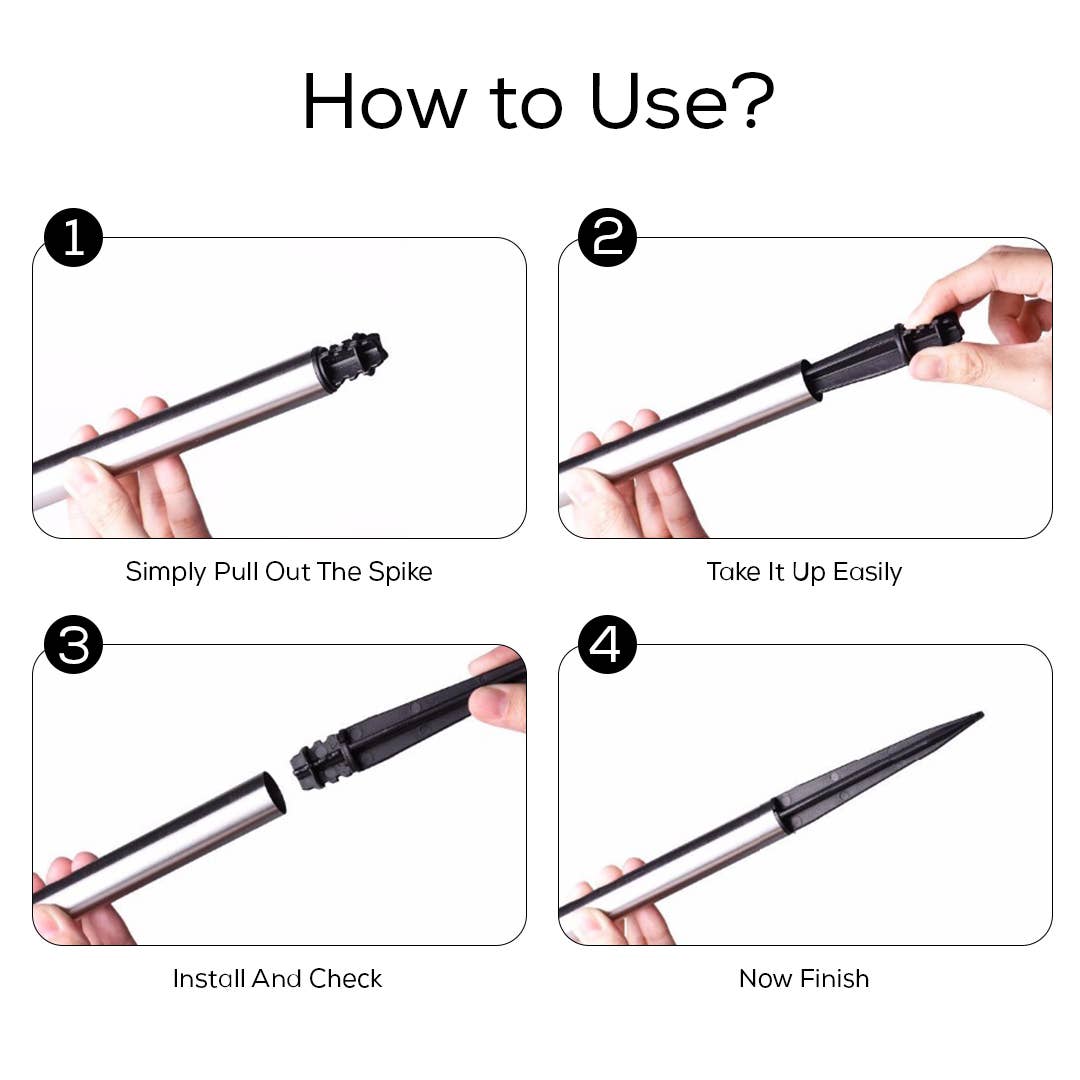 How to Use?

1

Simply Pull Out The Spike

2

Take It Up Easily

3

Install And Check

4

Now Finish