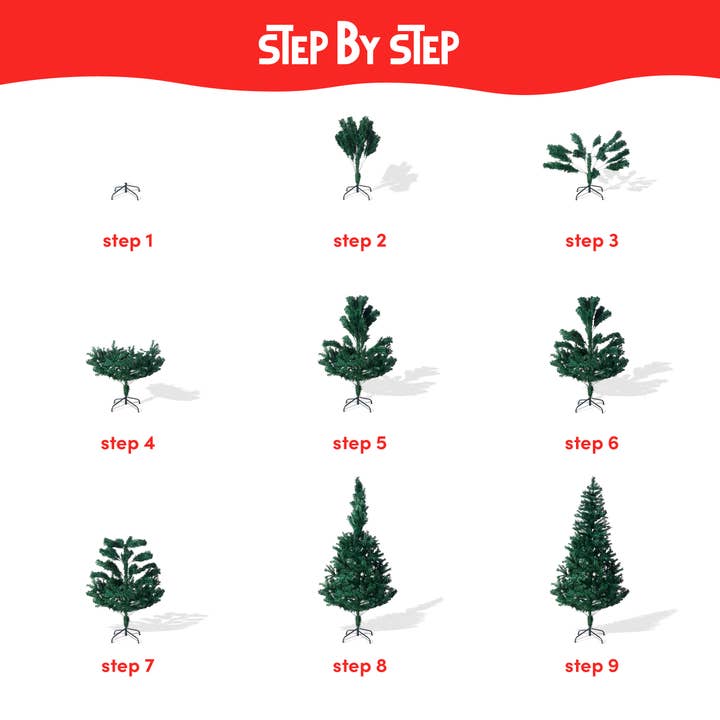 STEP BY STEP

step 1

step 2

step 3

step 4

step 5

step 6

step 7

step 8

step 9