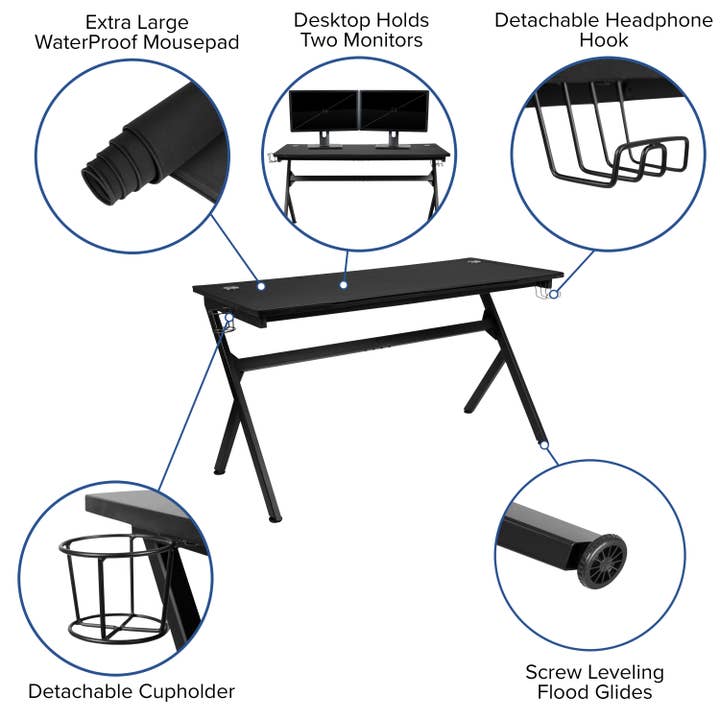 Extra Large WaterProof Mousepad

Desktop Holds Two Monitors

Detachable Headphone Hook

Detachable Cupholder

Screw Leveling Flood Glides