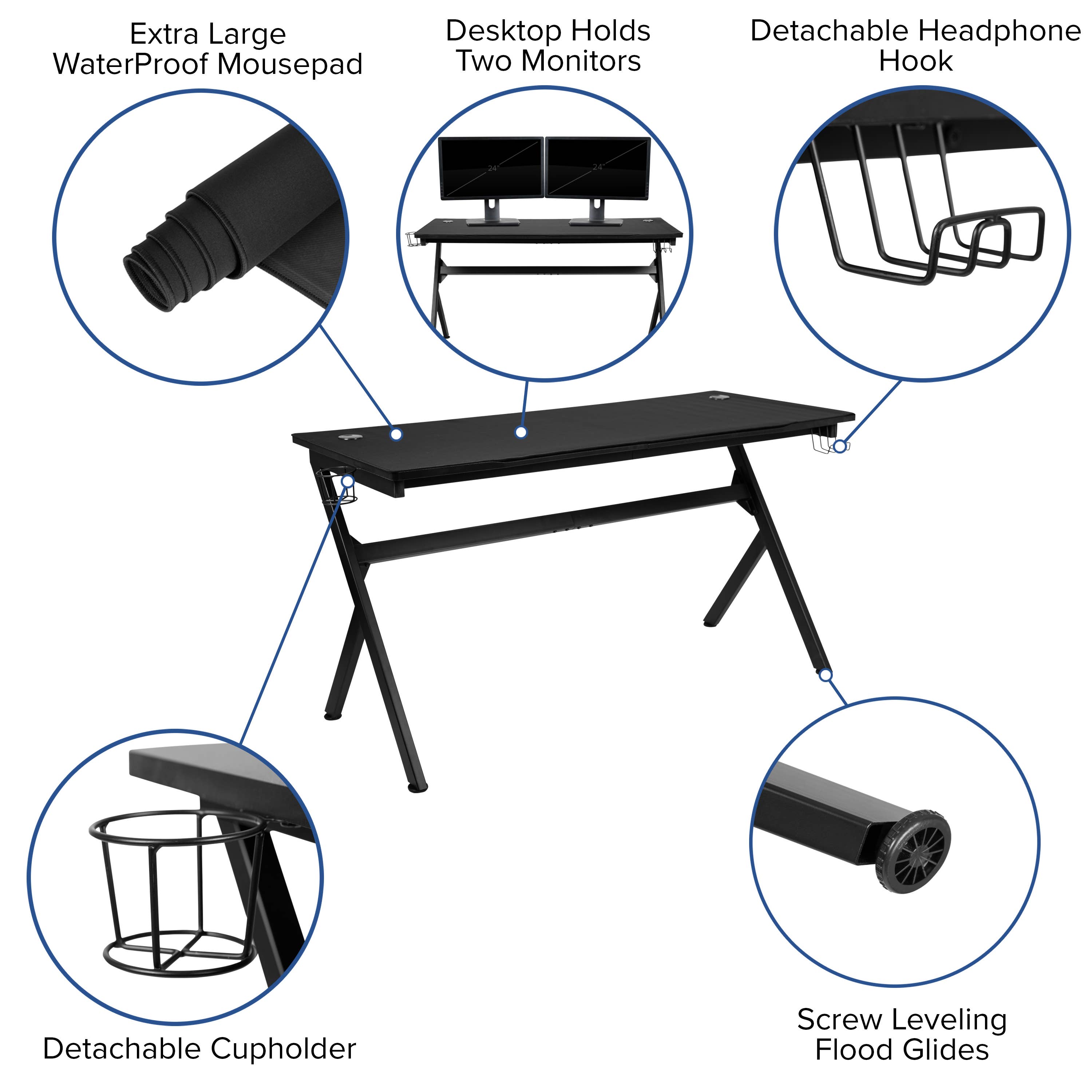 Extra Large WaterProof Mousepad

Desktop Holds Two Monitors

Detachable Headphone Hook

24"

24"

Detachable Cupholder

Screw Leveling Flood Glides