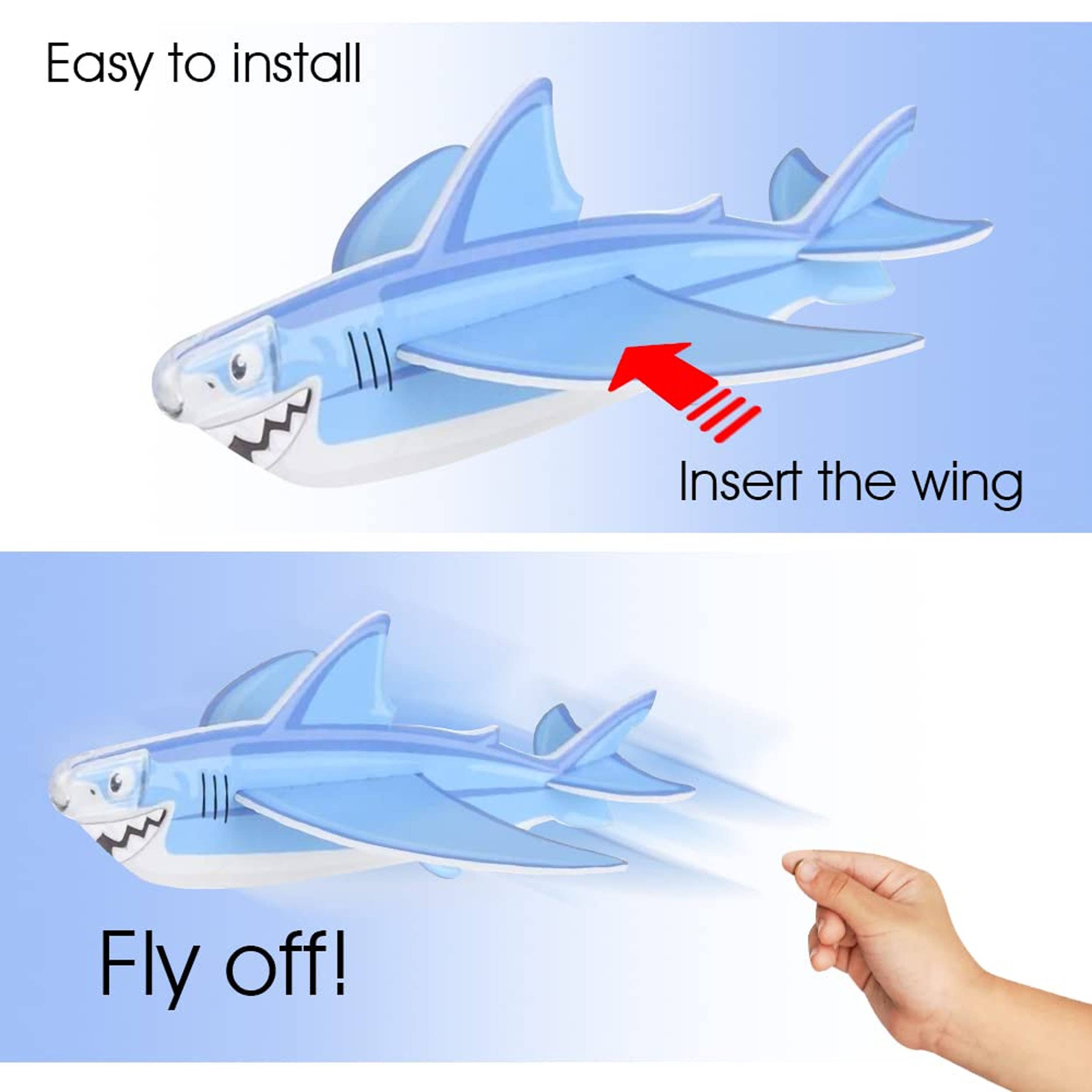 Easy to install

Insert the wing

Fly off!