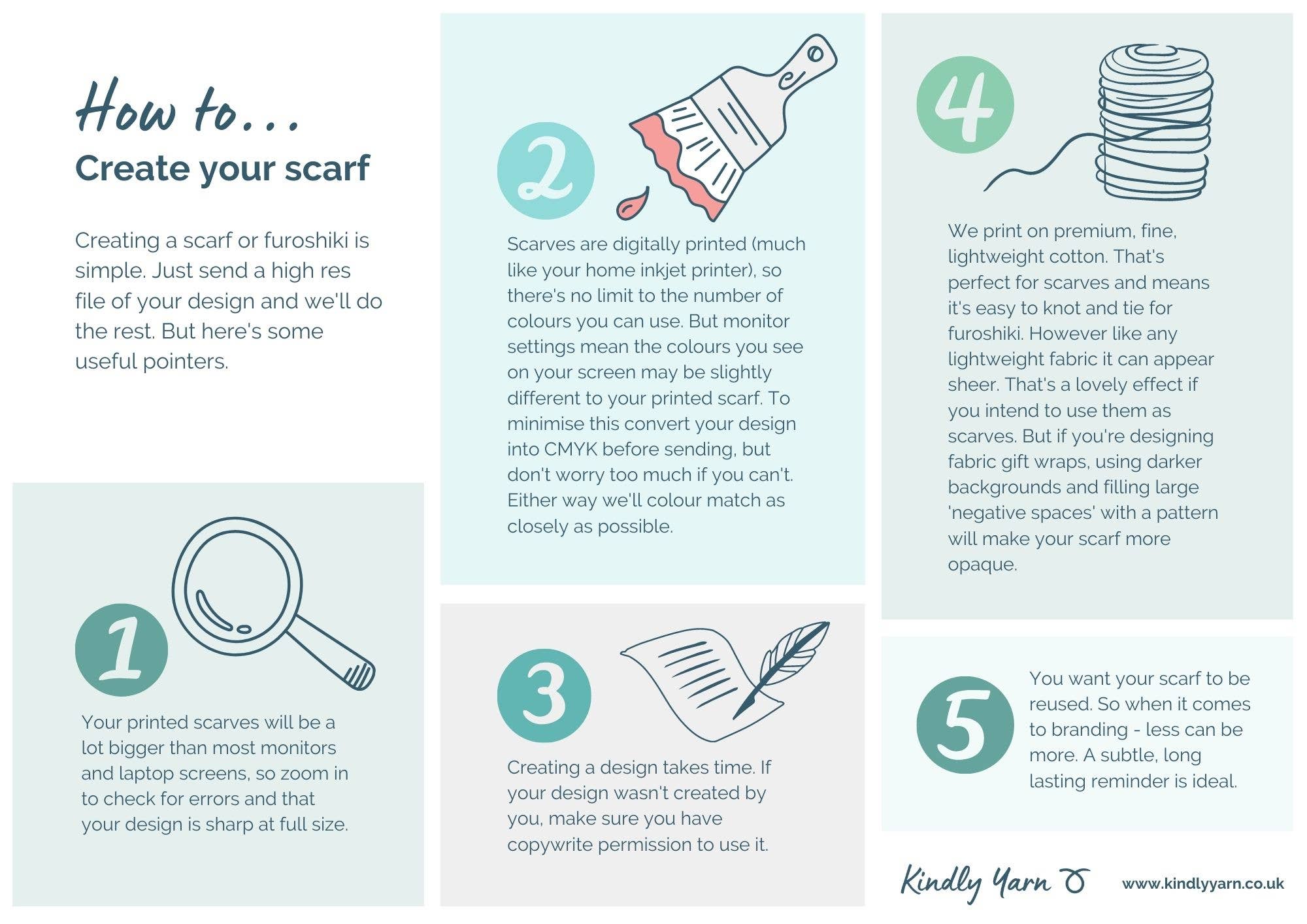 How to...
Create your scarf

Creating a scarf or furoshiki is simple. Just send a high res file of your design and we'll do the rest. But here's some useful pointers.

1

Your printed scarves will be a lot bigger than most monitors and laptop screens, so zoom in to check for errors and that your design is sharp at full size.

2

Scarves are digitally printed (much like your home inkjet printer), so there's no limit to the number of colours you can use. But monitor settings mean the colours you see on your screen may be slightly different to your printed scarf. To minimise this convert your design into CMYK before sending, but don't worry too much if you can't. Either way we'll colour match as closely as possible.

3

Creating a design takes time. If your design wasn't created by you, make sure you have copywrite permission to use it.

4

We print on premium, fine, lightweight cotton. That's perfect for scarves and means it's easy to knot and tie for furoshiki. However like any lightweight fabric it can appear sheer. That's a lovely effect if you intend to use them as scarves. But if you're designing fabric gift wraps, using darker backgrounds and filling large 'negative spaces' with a pattern will make your scarf more opaque.

5

You want your scarf to be reused. So when it comes to branding - less can be more. A subtle, long lasting reminder is ideal.

Kindly Yarn

www.kindlyyarn.co.uk