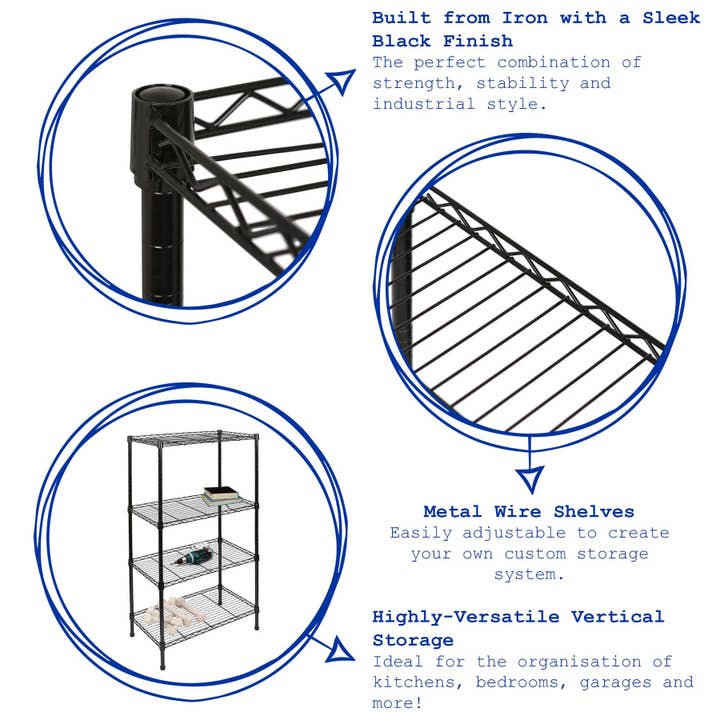 Built from Iron with a Sleek Black Finish
The perfect combination of strength, stability and industrial style.

Metal Wire Shelves
Easily adjustable to create your own custom storage system.

Highly-Versatile Vertical Storage
Ideal for the organisation of kitchens, bedrooms, garages and more!