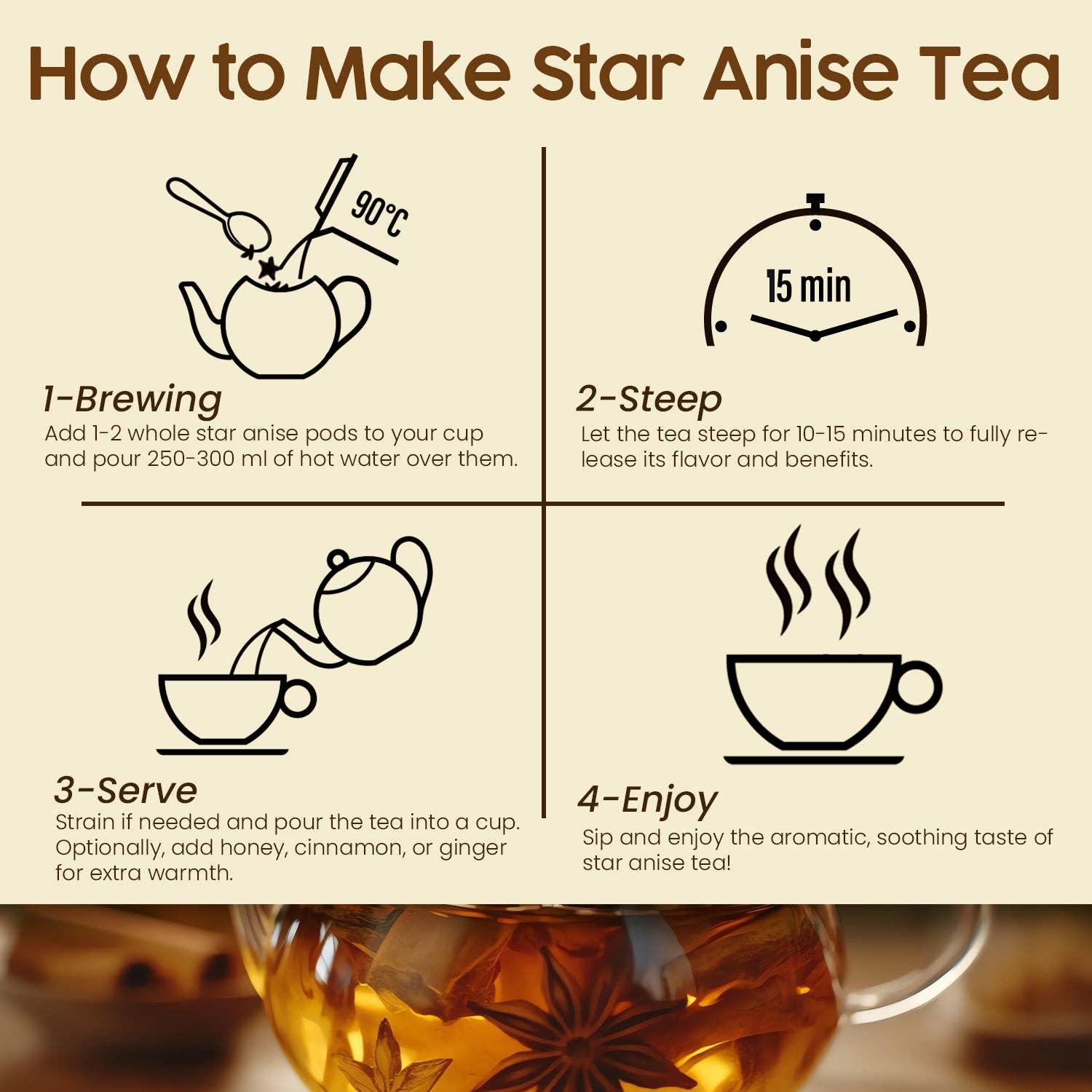 How to Make Star Anise Tea

90°C

1-Brewing
Add 1-2 whole star anise pods to your cup and pour 250-300 ml of hot water over them.

15 min

2-Steep
Let the tea steep for 10-15 minutes to fully release its flavor and benefits.

3-Serve
Strain if needed and pour the tea into a cup. Optionally, add honey, cinnamon, or ginger for extra warmth.

4-Enjoy
Sip and enjoy the aromatic, soothing taste of star anise tea!