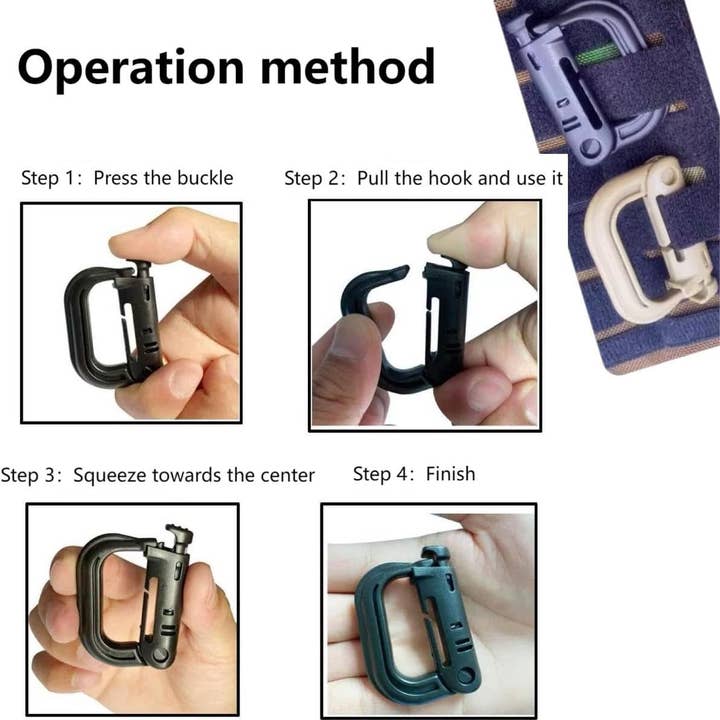 Operation method

Step 1: Press the buckle

Step 2: Pull the hook and use it

Step 3: Squeeze towards the center

Step 4: Finish