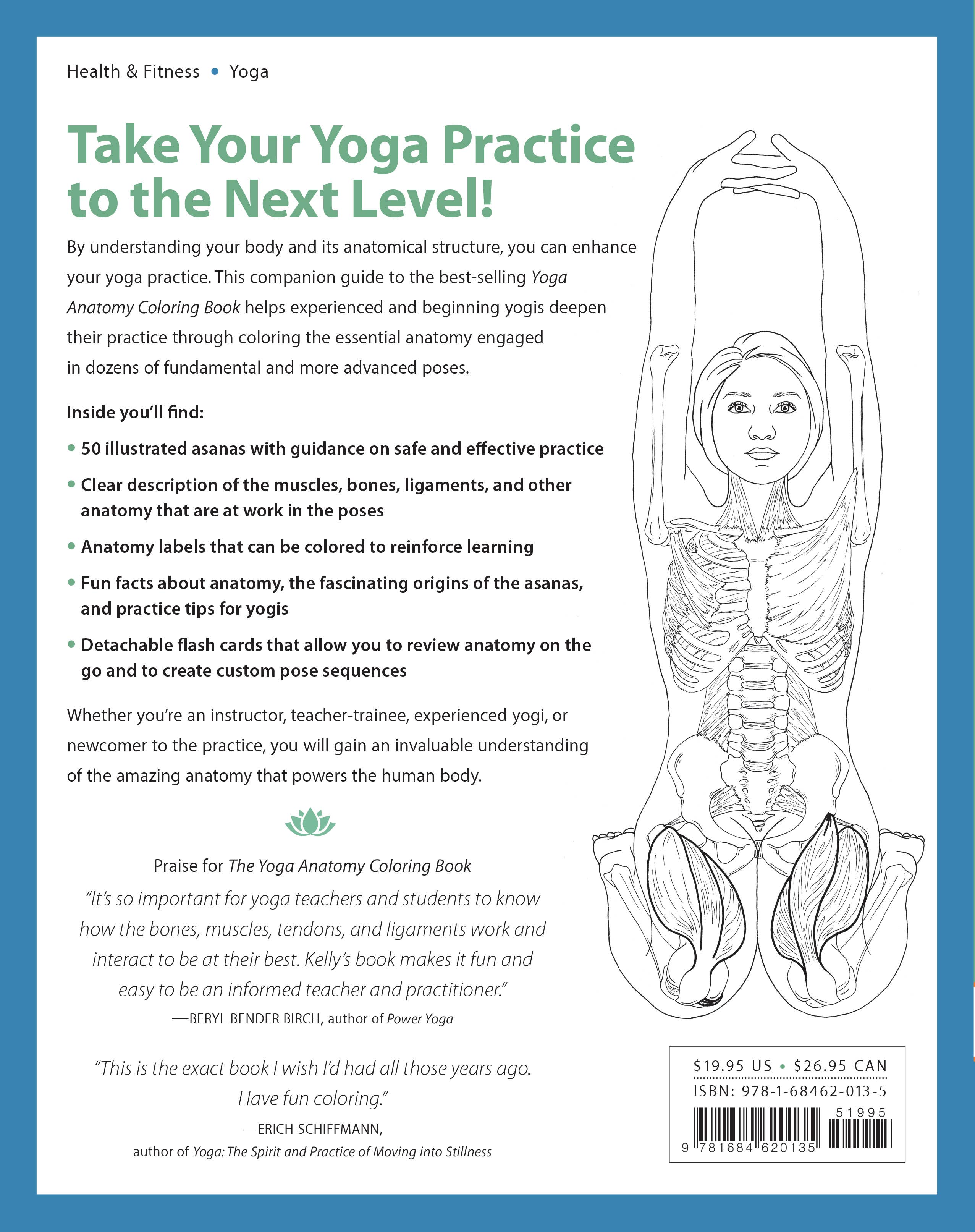 Health & Fitness • Yoga

Take Your Yoga Practice to the Next Level!

By understanding your body and its anatomical structure, you can enhance your yoga practice. This companion guide to the best-selling Yoga Anatomy Coloring Book helps experienced and beginning yogis deepen their practice through coloring the essential anatomy engaged in dozens of fundamental and more advanced poses.

Inside you'll find:

• 50 illustrated asanas with guidance on safe and effective practice

• Clear description of the muscles, bones, ligaments, and other anatomy that are at work in the poses

• Anatomy labels that can be colored to reinforce learning

• Fun facts about anatomy, the fascinating origins of the asanas, and practice tips for yogis

• Detachable flash cards that allow you to review anatomy on the go and to create custom pose sequences

Whether you're an instructor, teacher-trainee, experienced yogi, or newcomer to the practice, you will gain an invaluable understanding of the amazing anatomy that powers the human body.

Praise for The Yoga Anatomy Coloring Book

"It's so important for yoga teachers and students to know how the bones, muscles, tendons, and ligaments work and interact to be at their best. Kelly's book makes it fun and easy to be an informed teacher and practitioner."
—BERYL BENDER BIRCH, author of Power Yoga

"This is the exact book I wish I'd had all those years ago. Have fun coloring."
—ERICH SCHIFFMANN, author of Yoga: The Spirit and Practice of Moving into Stillness

$19.95 US • $26.95 CAN
ISBN: 978-1-68462-013-5
51995
9 781684 620135