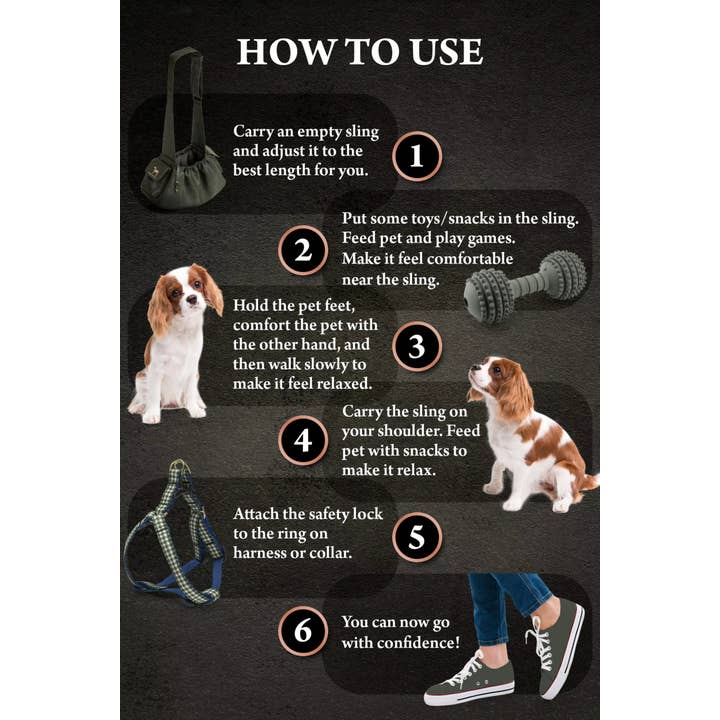 HOW TO USE

Carry an empty sling and adjust it to the best length for you.

1

2

Put some toys/snacks in the sling. Feed pet and play games. Make it feel comfortable near the sling.

Hold the pet feet, comfort the pet with the other hand, and then walk slowly to make it feel relaxed.

3

4

Carry the sling on your shoulder. Feed pet with snacks to make it relax.

Attach the safety lock to the ring on harness or collar.

5

6

You can now go with confidence!