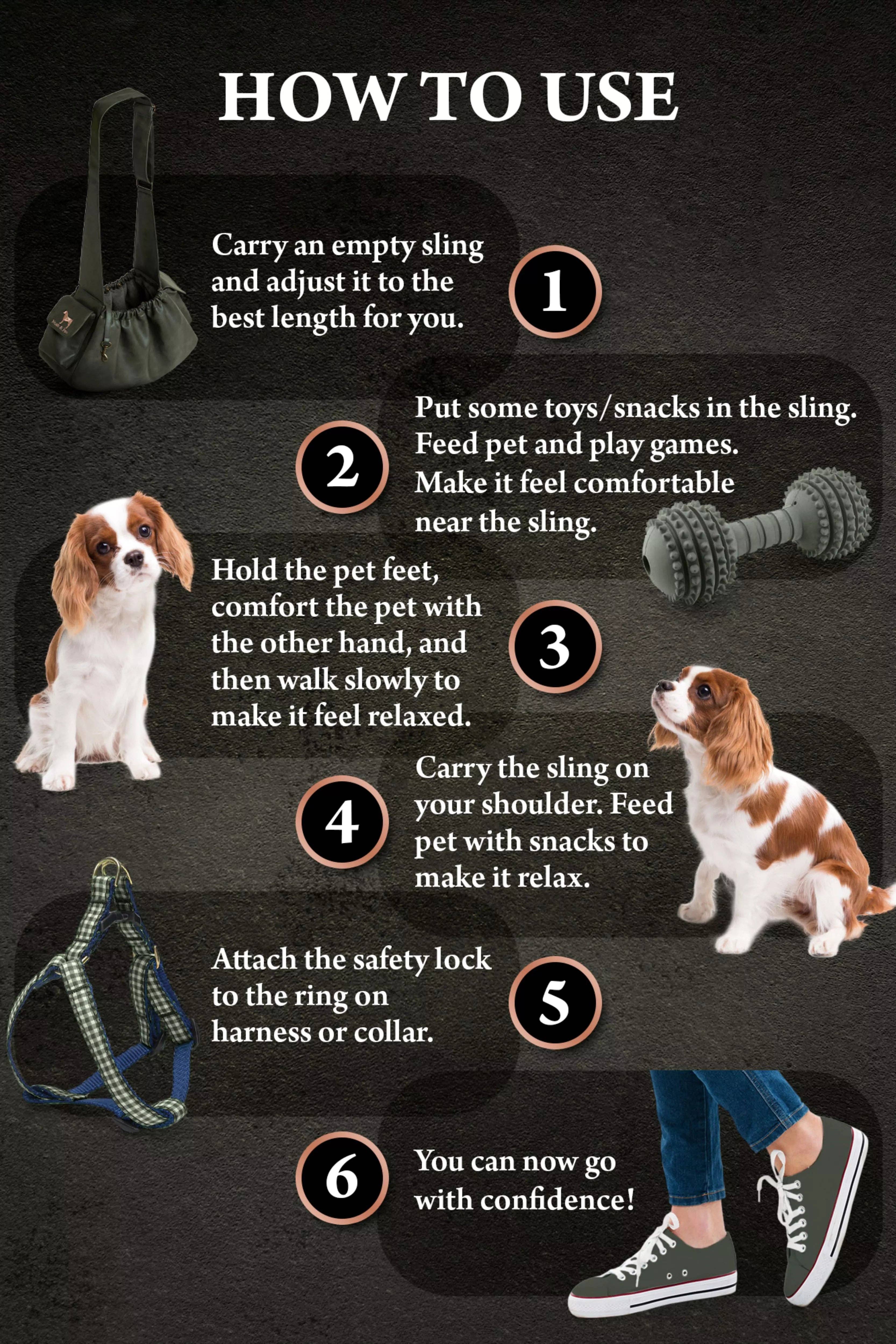 HOW TO USE

Carry an empty sling and adjust it to the best length for you.

1

2

Put some toys/snacks in the sling. Feed pet and play games. Make it feel comfortable near the sling.

Hold the pet feet, comfort the pet with the other hand, and then walk slowly to make it feel relaxed.

3

4

Carry the sling on your shoulder. Feed pet with snacks to make it relax.

Attach the safety lock to the ring on harness or collar.

5

6

You can now go with confidence!