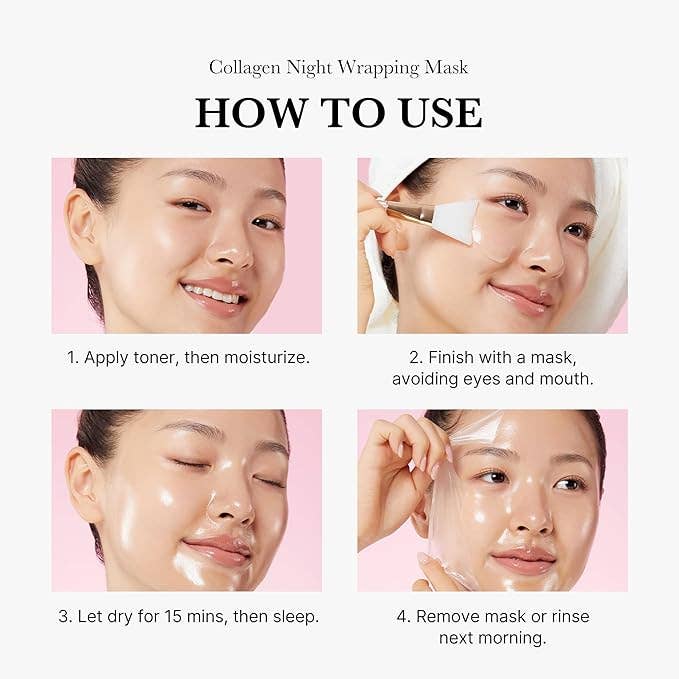 Collagen Night Wrapping Mask

HOW TO USE

1. Apply toner, then moisturize.

2. Finish with a mask, avoiding eyes and mouth.

3. Let dry for 15 mins, then sleep.

4. Remove mask or rinse next morning.