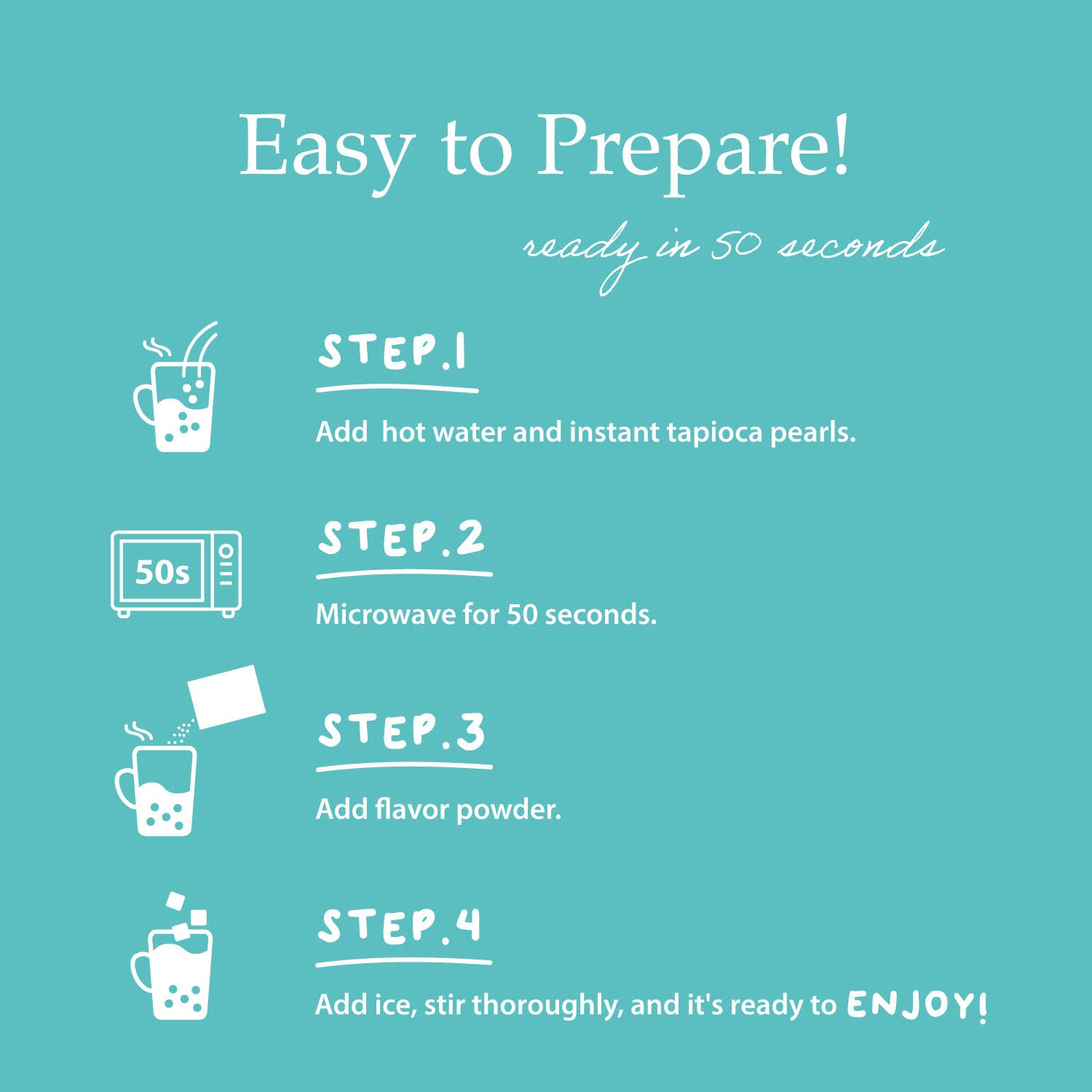 Easy to Prepare!

ready in 50 seconds

STEP.1

Add  hot water and instant tapioca pearls.

50s

STEP.2

Microwave for 50 seconds.

STEP.3

Add flavor powder.

STEP.4

Add ice, stir thoroughly, and it's ready to ENJOY!