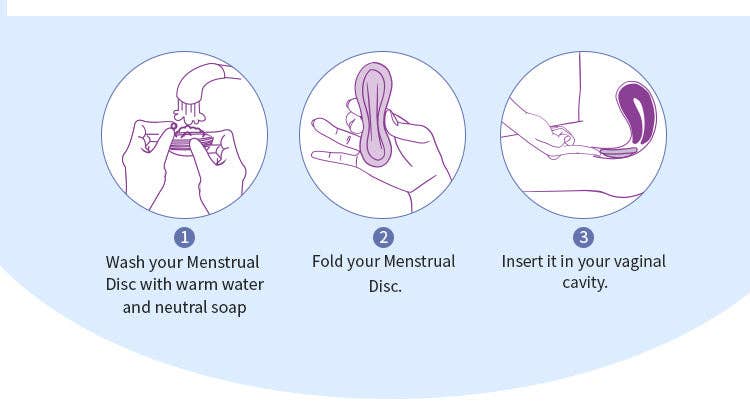 1
Wash your Menstrual Disc with warm water and neutral soap

2
Fold your Menstrual Disc.

3
Insert it in your vaginal cavity.