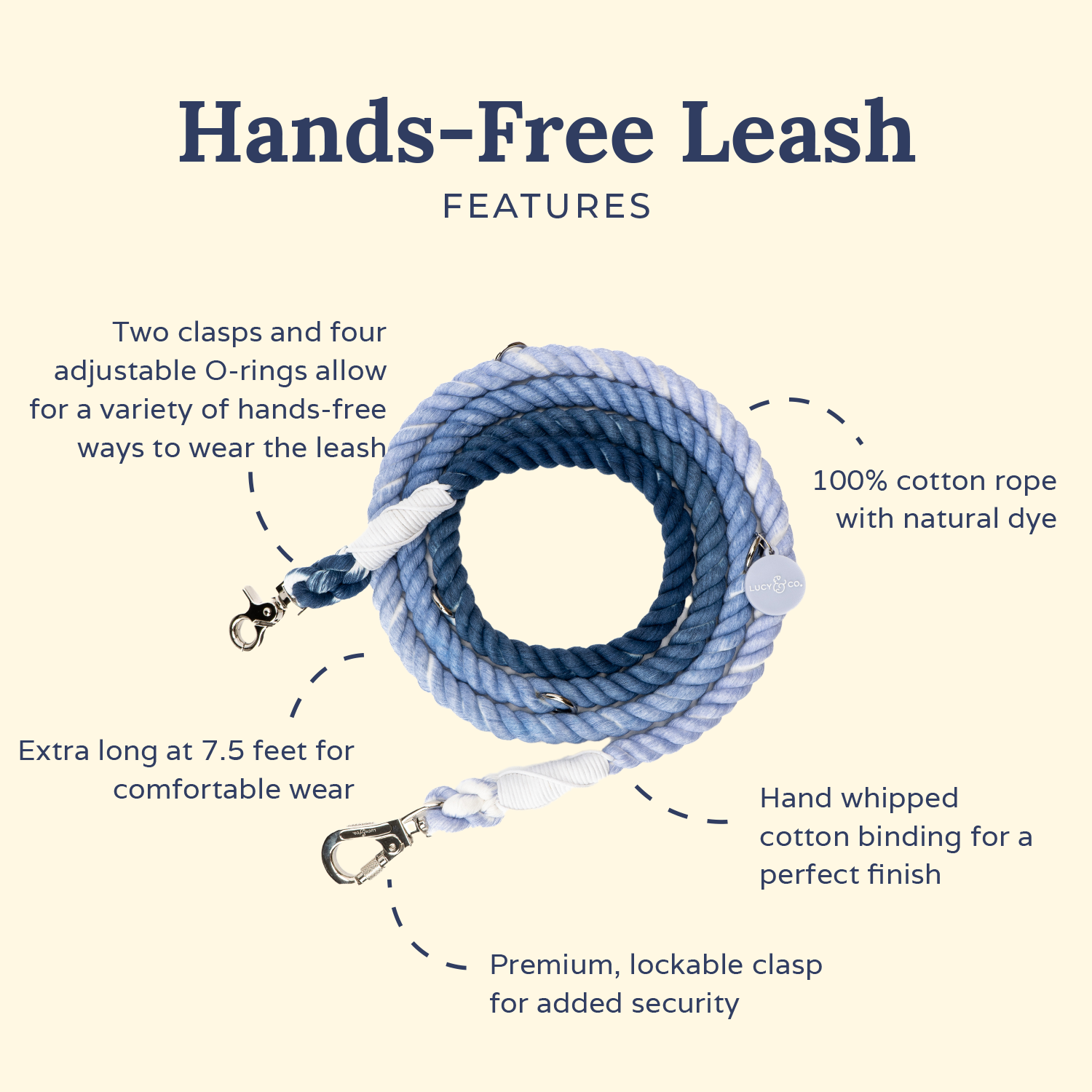 Hands-Free Leash
FEATURES

Two clasps and four adjustable O-rings allow for a variety of hands-free ways to wear the leash

100% cotton rope with natural dye

LUCY & CO.

Extra long at 7.5 feet for comfortable wear

Hand whipped cotton binding for a perfect finish

Premium, lockable clasp for added security