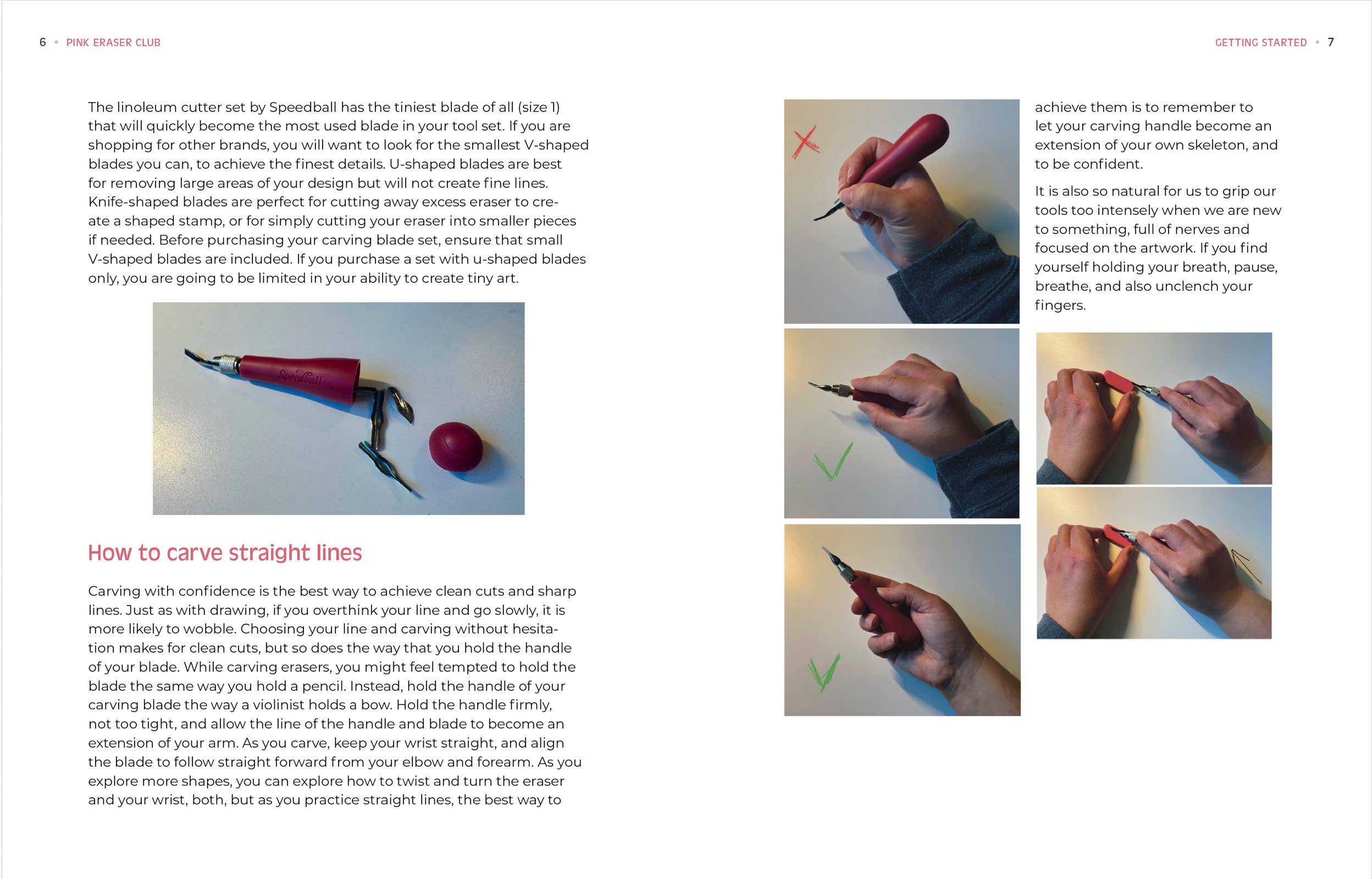 6 • PINK ERASER CLUB

The linoleum cutter set by Speedball has the tiniest blade of all (size 1) that will quickly become the most used blade in your tool set. If you are shopping for other brands, you will want to look for the smallest V-shaped blades you can, to achieve the finest details. U-shaped blades are best for removing large areas of your design but will not create fine lines. Knife-shaped blades are perfect for cutting away excess eraser to create a shaped stamp, or for simply cutting your eraser into smaller pieces if needed. Before purchasing your carving blade set, ensure that small V-shaped blades are included. If you purchase a set with u-shaped blades only, you are going to be limited in your ability to create tiny art.

Speedball

How to carve straight lines

Carving with confidence is the best way to achieve clean cuts and sharp lines. Just as with drawing, if you overthink your line and go slowly, it is more likely to wobble. Choosing your line and carving without hesitation makes for clean cuts, but so does the way that you hold the handle of your blade. While carving erasers, you might feel tempted to hold the blade the same way you hold a pencil. Instead, hold the handle of your carving blade the way a violinist holds a bow. Hold the handle firmly, not too tight, and allow the line of the handle and blade to become an extension of your arm. As you carve, keep your wrist straight, and align the blade to follow straight forward from your elbow and forearm. As you explore more shapes, you can explore how to twist and turn the eraser and your wrist, both, but as you practice straight lines, the best way to

GETTING STARTED • 7

achieve them is to remember to let your carving handle become an extension of your own skeleton, and to be confident.

It is also so natural for us to grip our tools too intensely when we are new to something, full of nerves and focused on the artwork. If you find yourself holding your breath, pause, breathe, and also unclench your fingers.