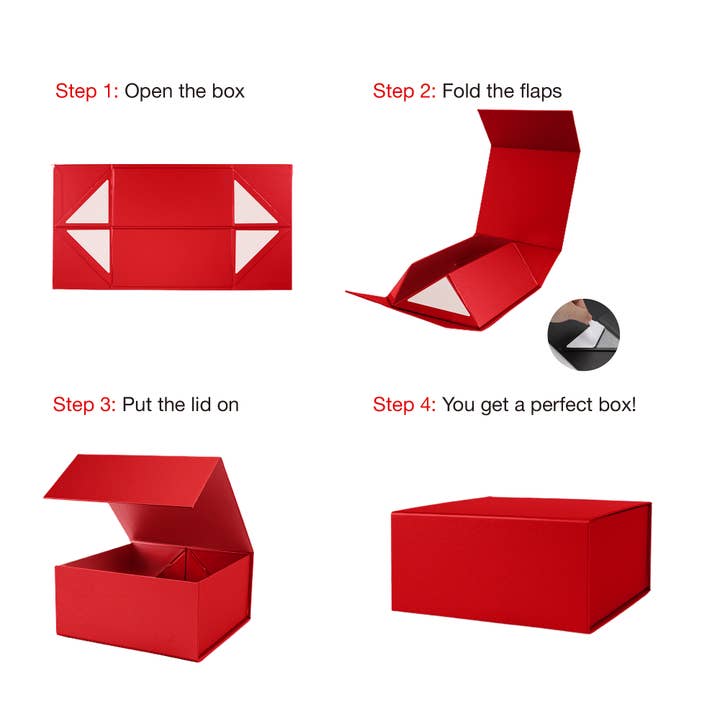 Step 1: Open the box

Step 2: Fold the flaps

Step 3: Put the lid on

Step 4: You get a perfect box!