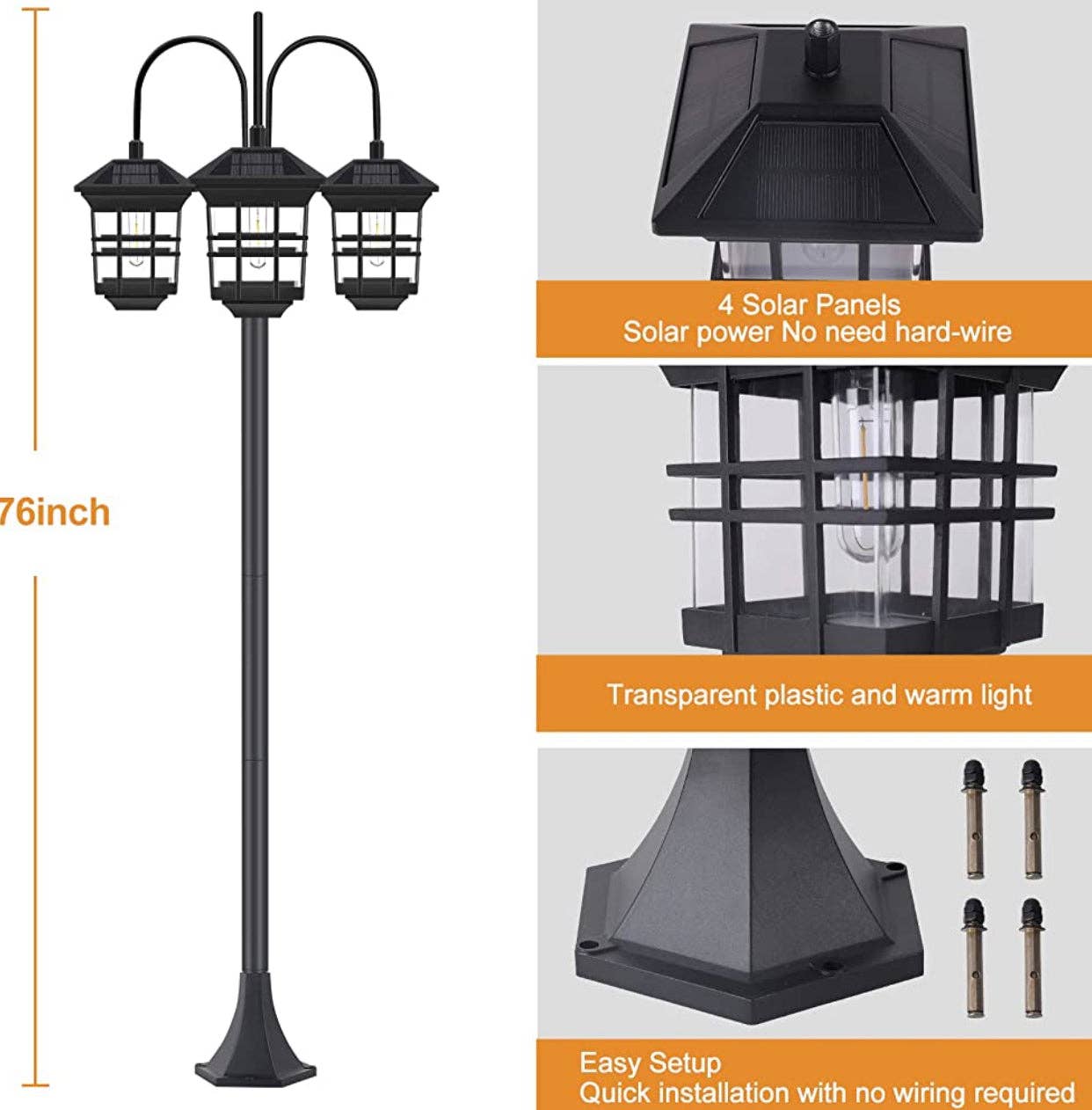 76inch

4 Solar Panels
Solar power No need hard-wire

Transparent plastic and warm light

Easy Setup
Quick installation with no wiring required