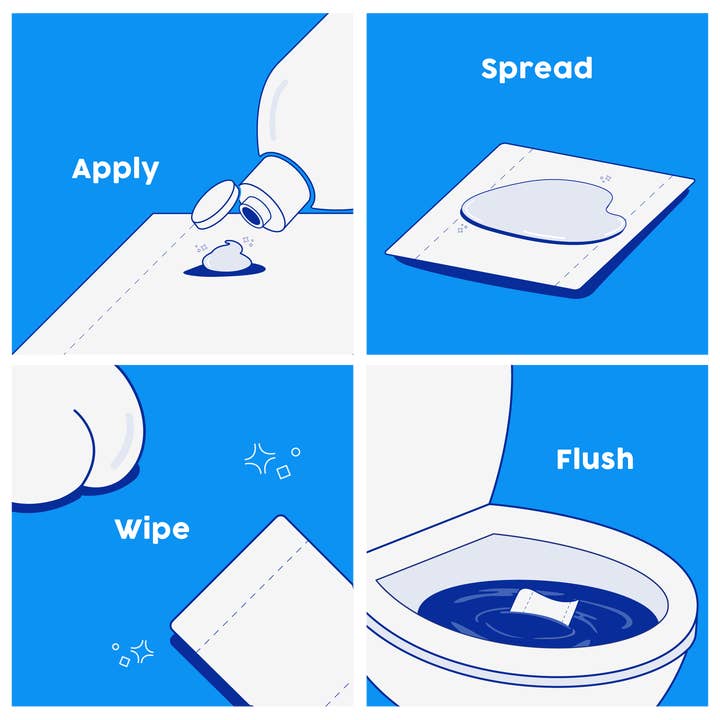 Apply

Spread

Wipe

Flush