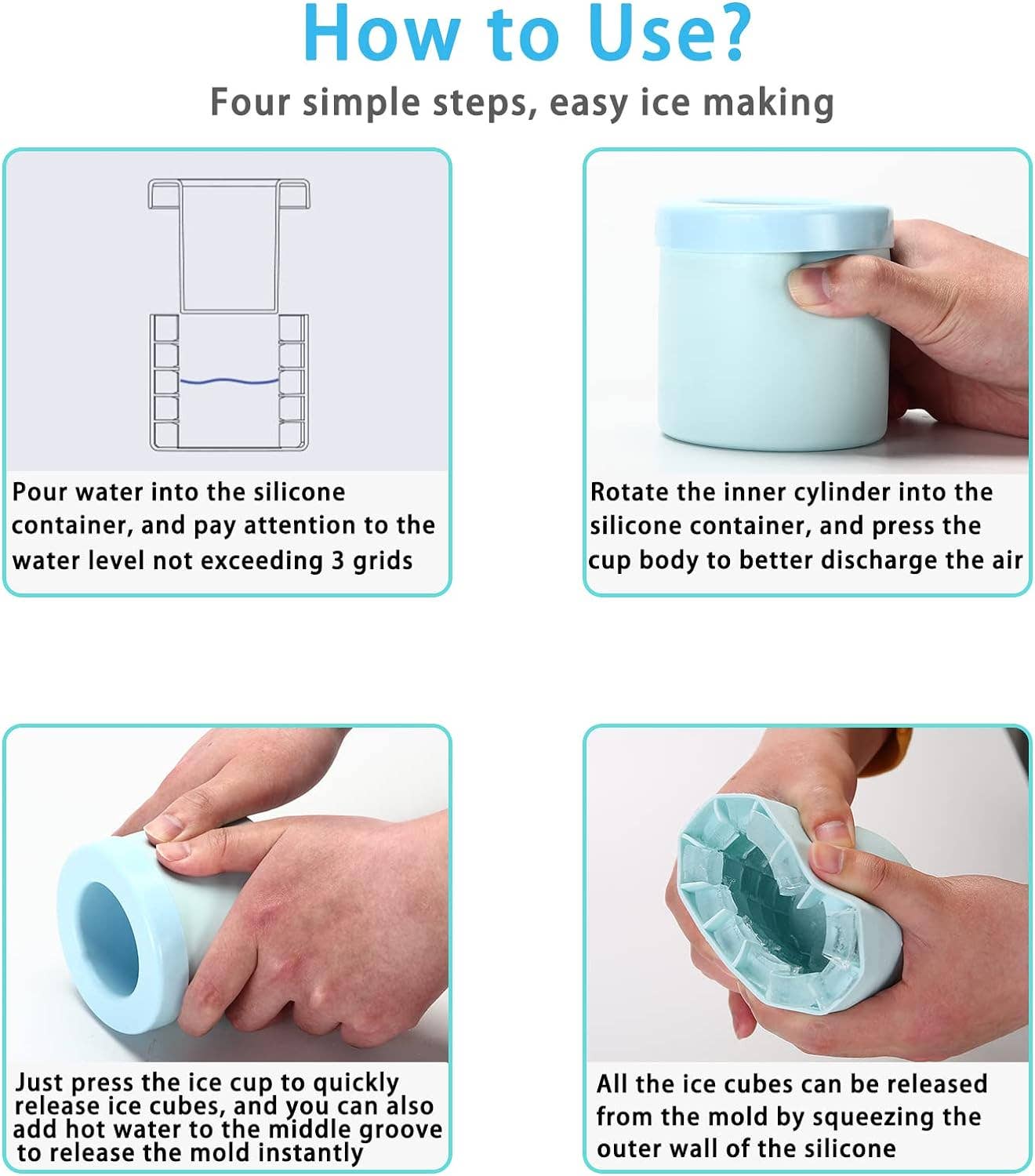 How to Use?

Four simple steps, easy ice making

Pour water into the silicone container, and pay attention to the water level not exceeding 3 grids

Rotate the inner cylinder into the silicone container, and press the cup body to better discharge the air

Just press the ice cup to quickly release ice cubes, and you can also add hot water to the middle groove to release the mold instantly

All the ice cubes can be released from the mold by squeezing the outer wall of the silicone