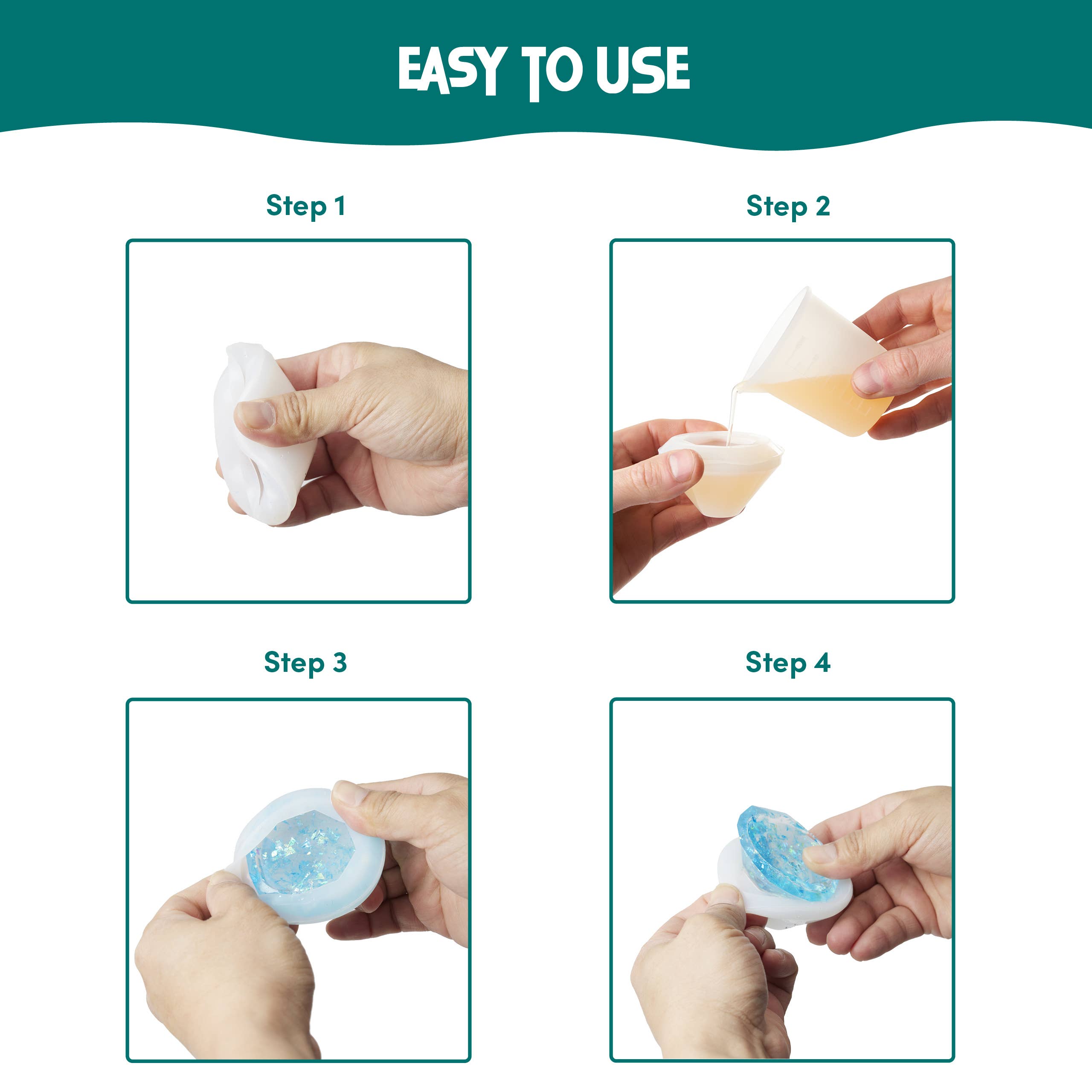 EASY TO USE

Step 1

Step 2

Step 3

Step 4