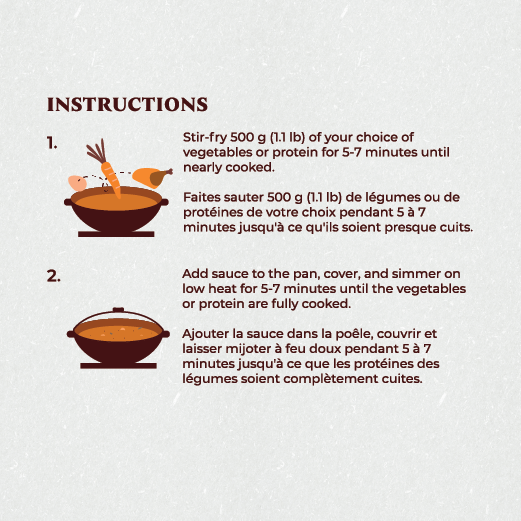 INSTRUCTIONS

1.

Stir-fry 500 g (1.1 lb) of your choice of vegetables or protein for 5-7 minutes until nearly cooked.

Faites sauter 500 g (1.1 lb) de légumes ou de protéines de votre choix pendant 5 à 7 minutes jusqu'à ce qu'ils soient presque cuits.

2.

Add sauce to the pan, cover, and simmer on low heat for 5-7 minutes until the vegetables or protein are fully cooked.

Ajouter la sauce dans la poêle, couvrir et laisser mijoter à feu doux pendant 5 à 7 minutes jusqu'à ce que les protéines des légumes soient complètement cuites.