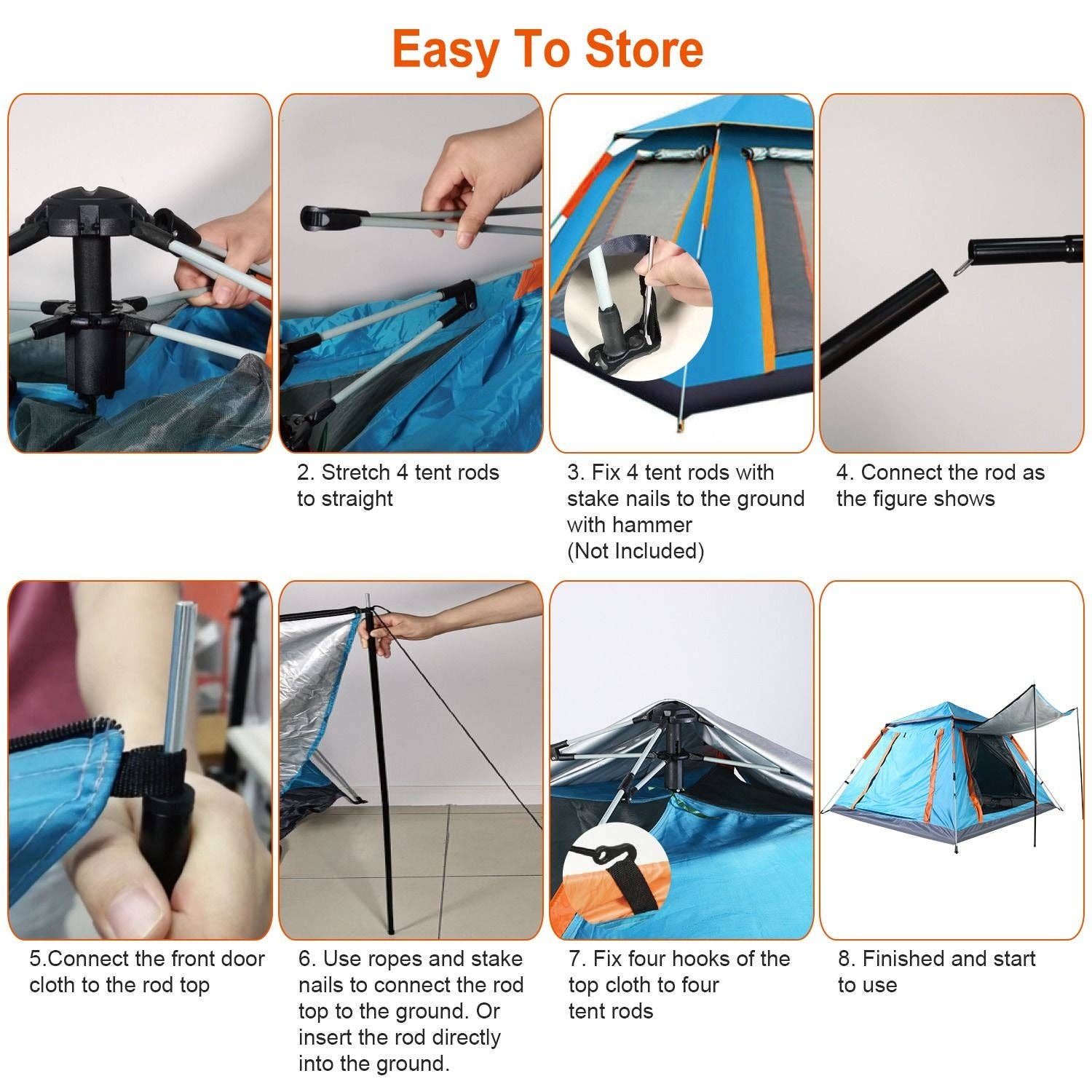 Easy To Store

2. Stretch 4 tent rods to straight

3. Fix 4 tent rods with stake nails to the ground with hammer (Not Included)

4. Connect the rod as the figure shows

5.Connect the front door cloth to the rod top

6. Use ropes and stake nails to connect the rod top to the ground. Or insert the rod directly into the ground.

7. Fix four hooks of the top cloth to four tent rods

8. Finished and start to use