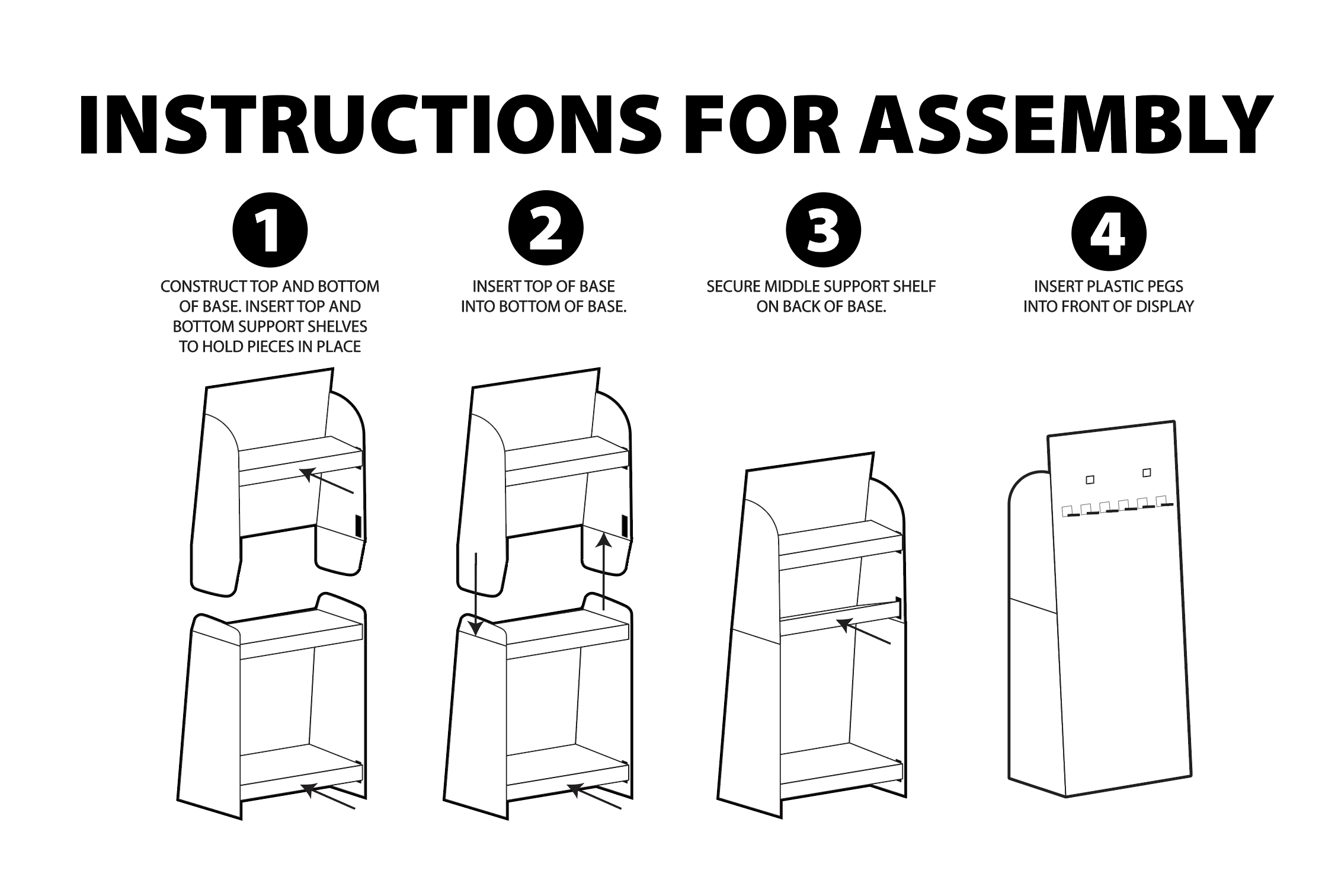 INSTRUCTIONS FOR ASSEMBLY

1

CONSTRUCT TOP AND BOTTOM OF BASE. INSERT TOP AND BOTTOM SUPPORT SHELVES TO HOLD PIECES IN PLACE

2

INSERT TOP OF BASE INTO BOTTOM OF BASE.

3

SECURE MIDDLE SUPPORT SHELF ON BACK OF BASE.

4

INSERT PLASTIC PEGS INTO FRONT OF DISPLAY