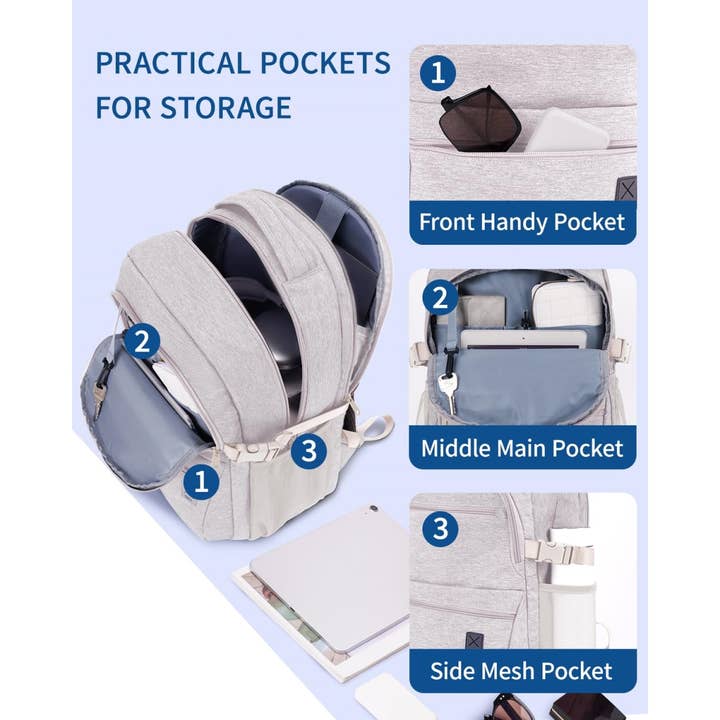 PRACTICAL POCKETS FOR STORAGE

2

3

1

1

Front Handy Pocket

2

Middle Main Pocket

3

Side Mesh Pocket