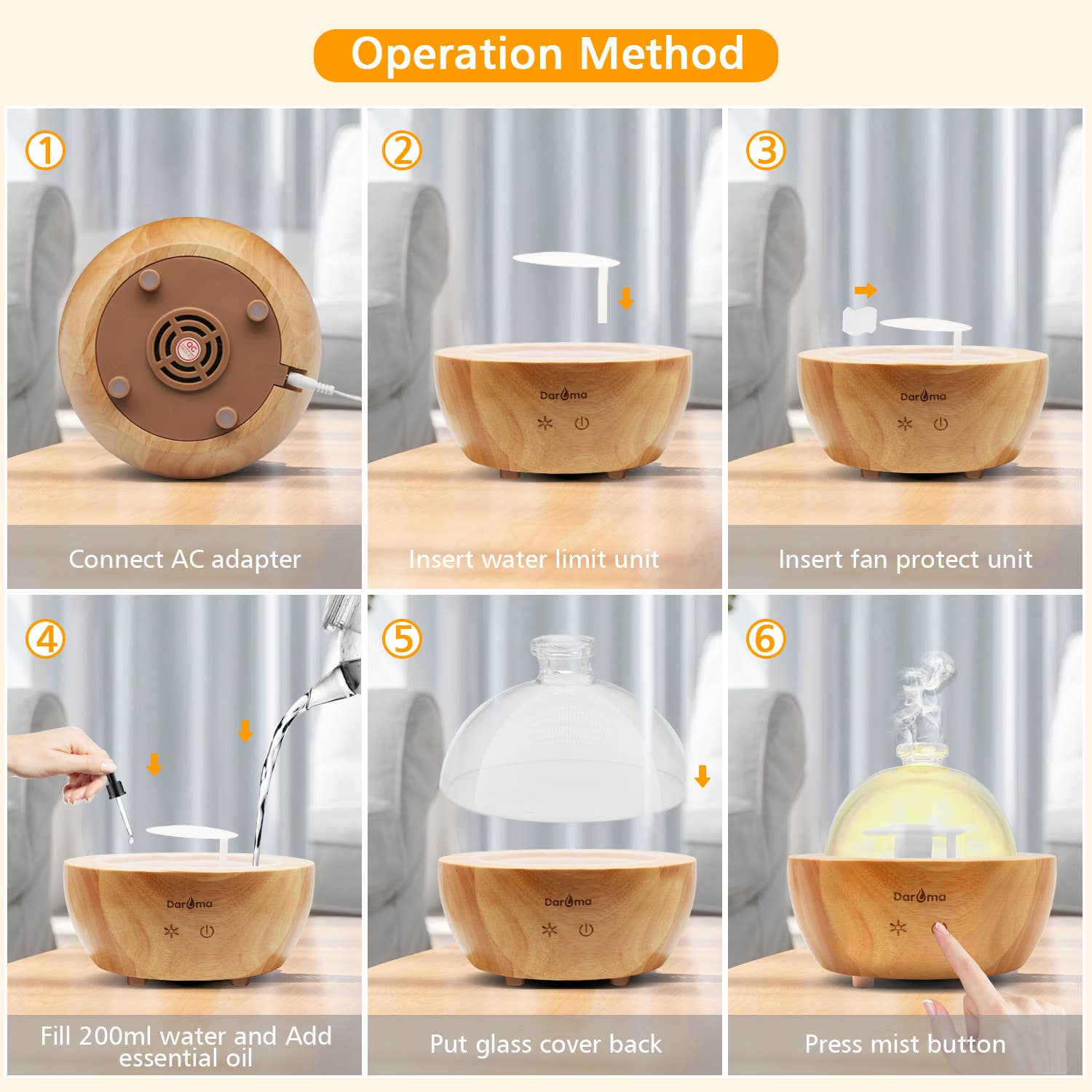 Operation Method

①

Connect AC adapter

②

Daroma

Insert water limit unit

③

Daroma

Insert fan protect unit

④

Daroma

Fill 200ml water and Add essential oil

⑤

Daroma

Put glass cover back

⑥

Daroma

Press mist button