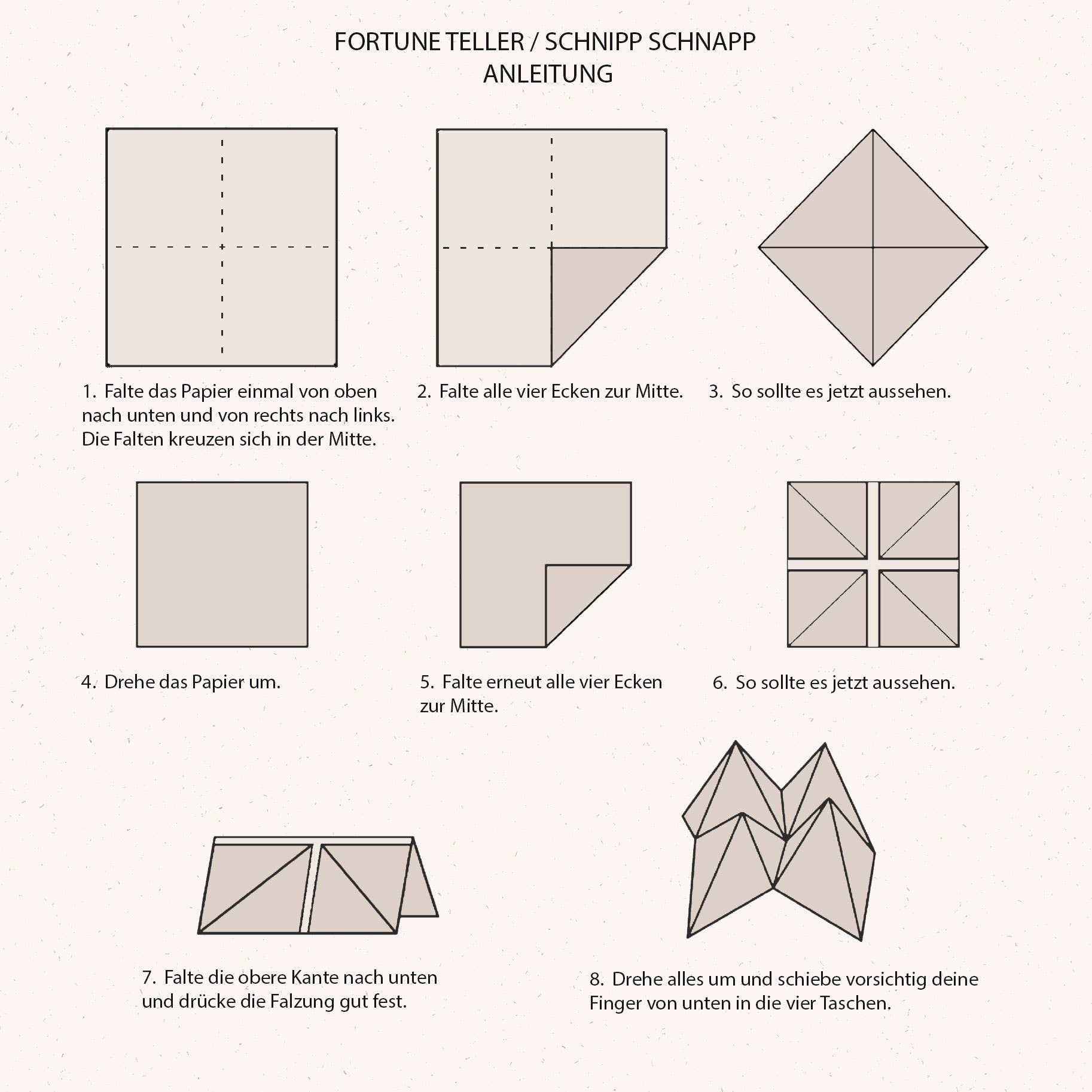 FORTUNE TELLER / SCHNIPP SCHNAPP
ANLEITUNG

1. Falte das Papier einmal von oben nach unten und von rechts nach links. Die Falten kreuzen sich in der Mitte.

2. Falte alle vier Ecken zur Mitte.

3. So sollte es jetzt aussehen.

4. Drehe das Papier um.

5. Falte erneut alle vier Ecken zur Mitte.

6. So sollte es jetzt aussehen.

7. Falte die obere Kante nach unten und drücke die Falzung gut fest.

8. Drehe alles um und schiebe vorsichtig deine Finger von unten in die vier Taschen.