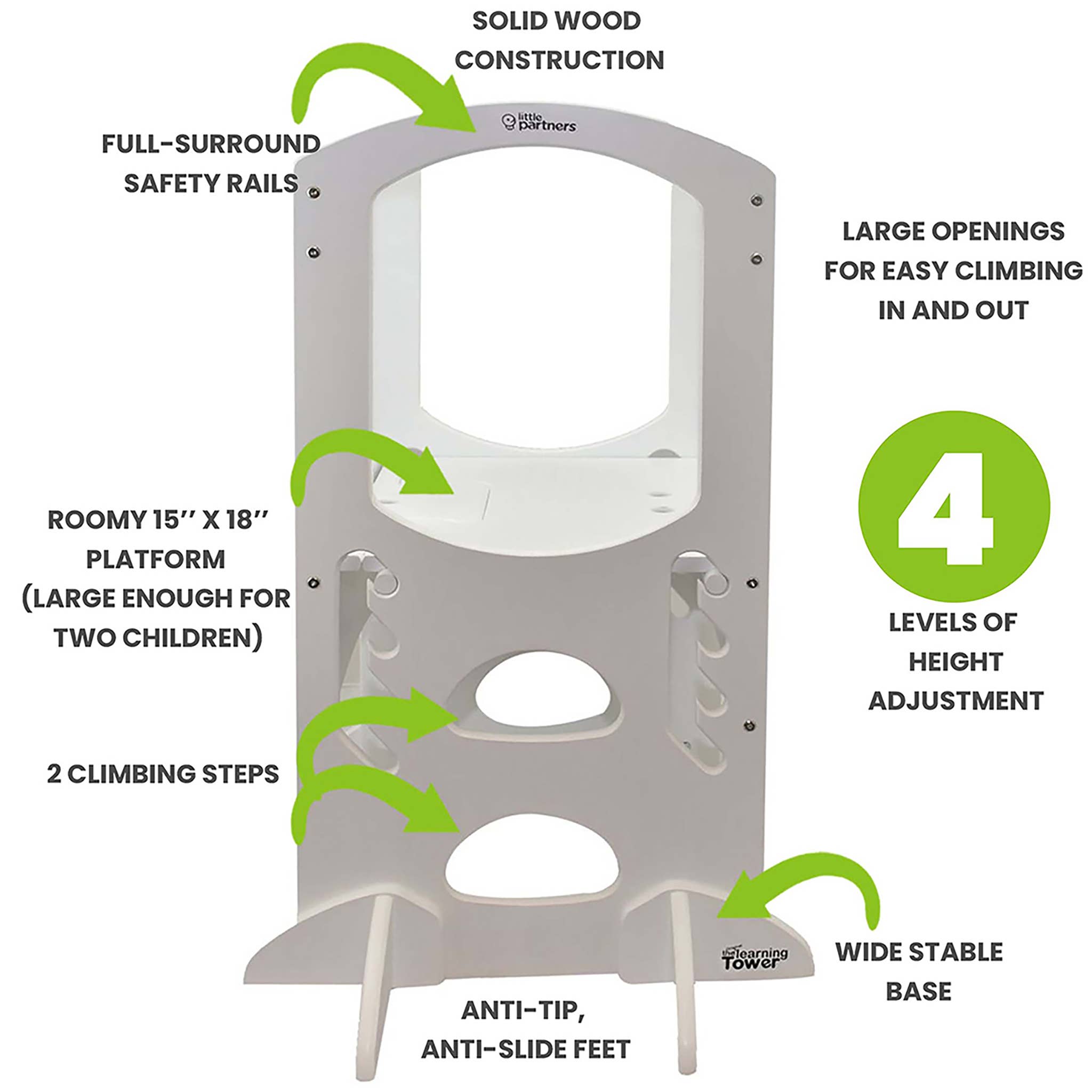 SOLID WOOD CONSTRUCTION

little partners

FULL-SURROUND SAFETY RAILS

LARGE OPENINGS FOR EASY CLIMBING IN AND OUT

ROOMY 15'' X 18'' PLATFORM (LARGE ENOUGH FOR TWO CHILDREN)

4

LEVELS OF HEIGHT ADJUSTMENT

2 CLIMBING STEPS

the learning Tower

WIDE STABLE BASE

ANTI-TIP, ANTI-SLIDE FEET