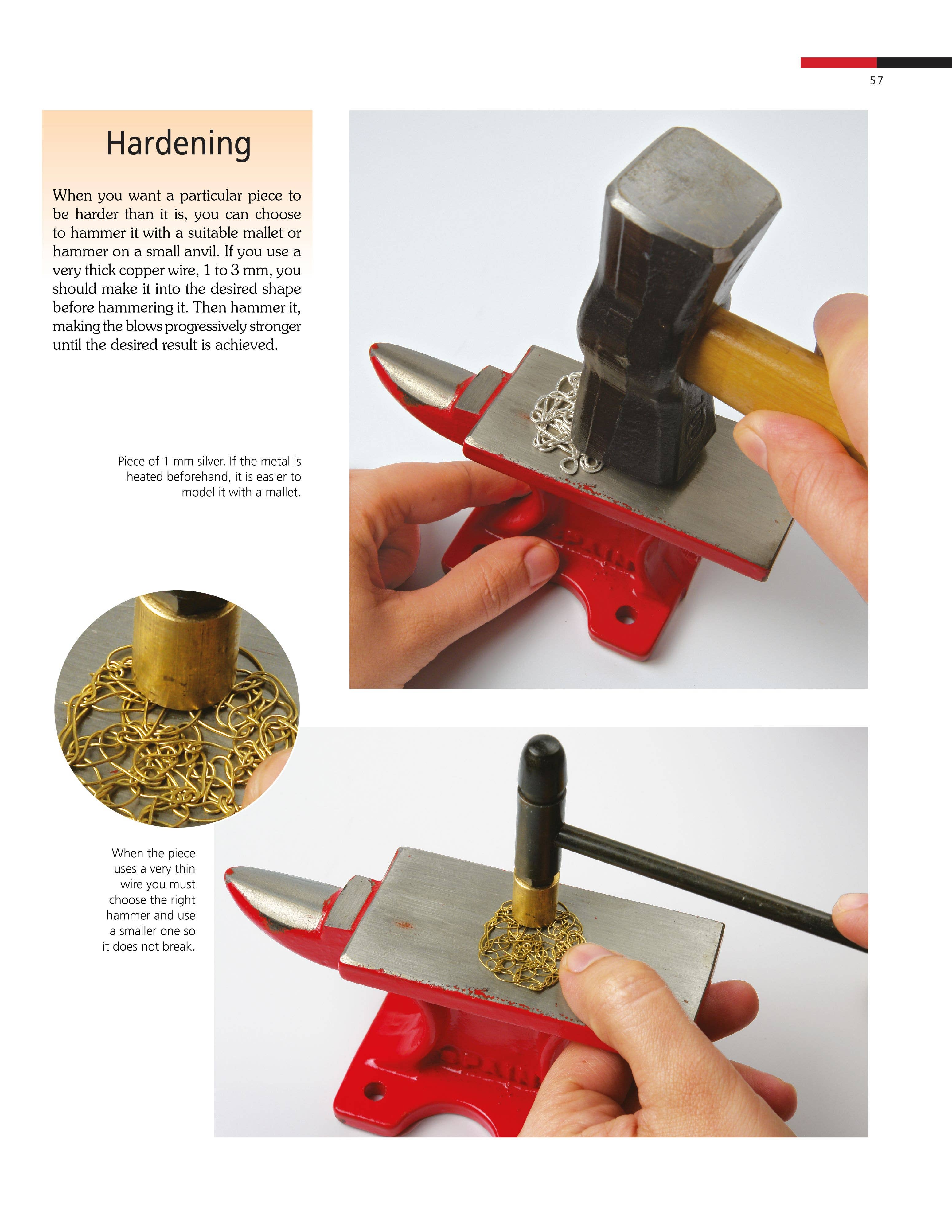 57

Hardening

When you want a particular piece to be harder than it is, you can choose to hammer it with a suitable mallet or hammer on a small anvil. If you use a very thick copper wire, 1 to 3 mm, you should make it into the desired shape before hammering it. Then hammer it, making the blows progressively stronger until the desired result is achieved.

Piece of 1 mm silver. If the metal is heated beforehand, it is easier to model it with a mallet.

When the piece uses a very thin wire you must choose the right hammer and use a smaller one so it does not break.