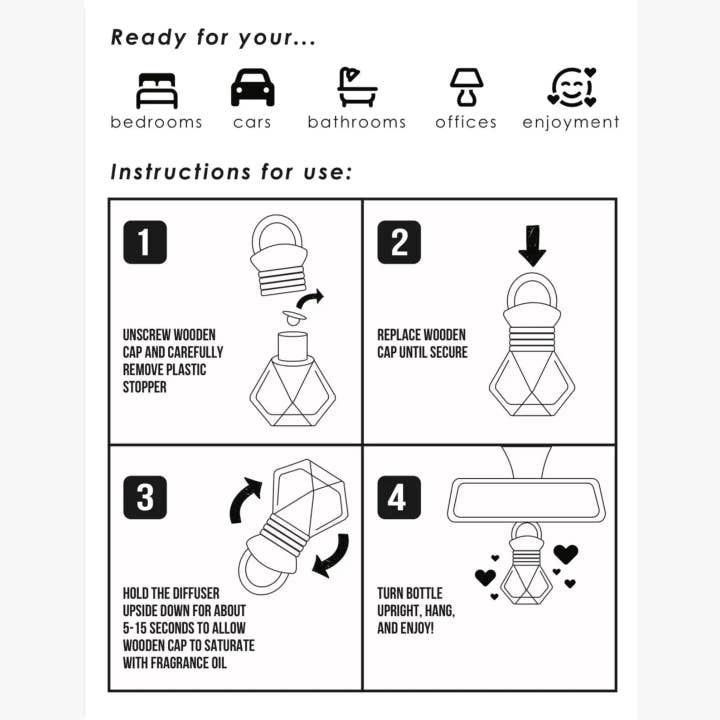 Ready for your...

bedrooms cars bathrooms offices enjoyment

Instructions for use:

1

UNSCREW WOODEN CAP AND CAREFULLY REMOVE PLASTIC STOPPER

2

REPLACE WOODEN CAP UNTIL SECURE

3

HOLD THE DIFFUSER UPSIDE DOWN FOR ABOUT 5-15 SECONDS TO ALLOW WOODEN CAP TO SATURATE WITH FRAGRANCE OIL

4

TURN BOTTLE UPRIGHT, HANG, AND ENJOY!