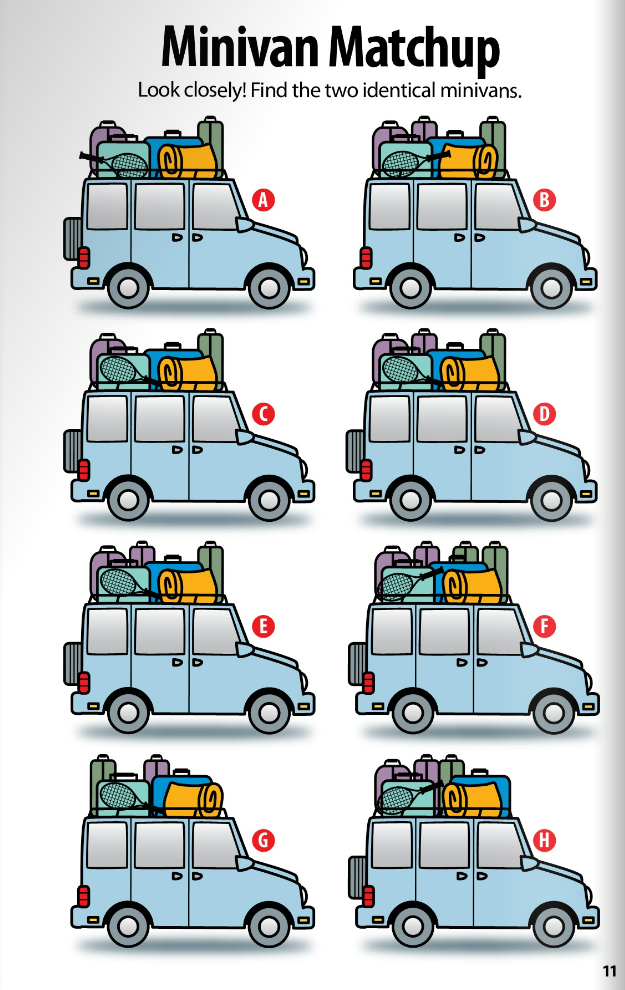 Minivan Matchup

Look closely! Find the two identical minivans.

A

B

C

D

E

F

G

H

11