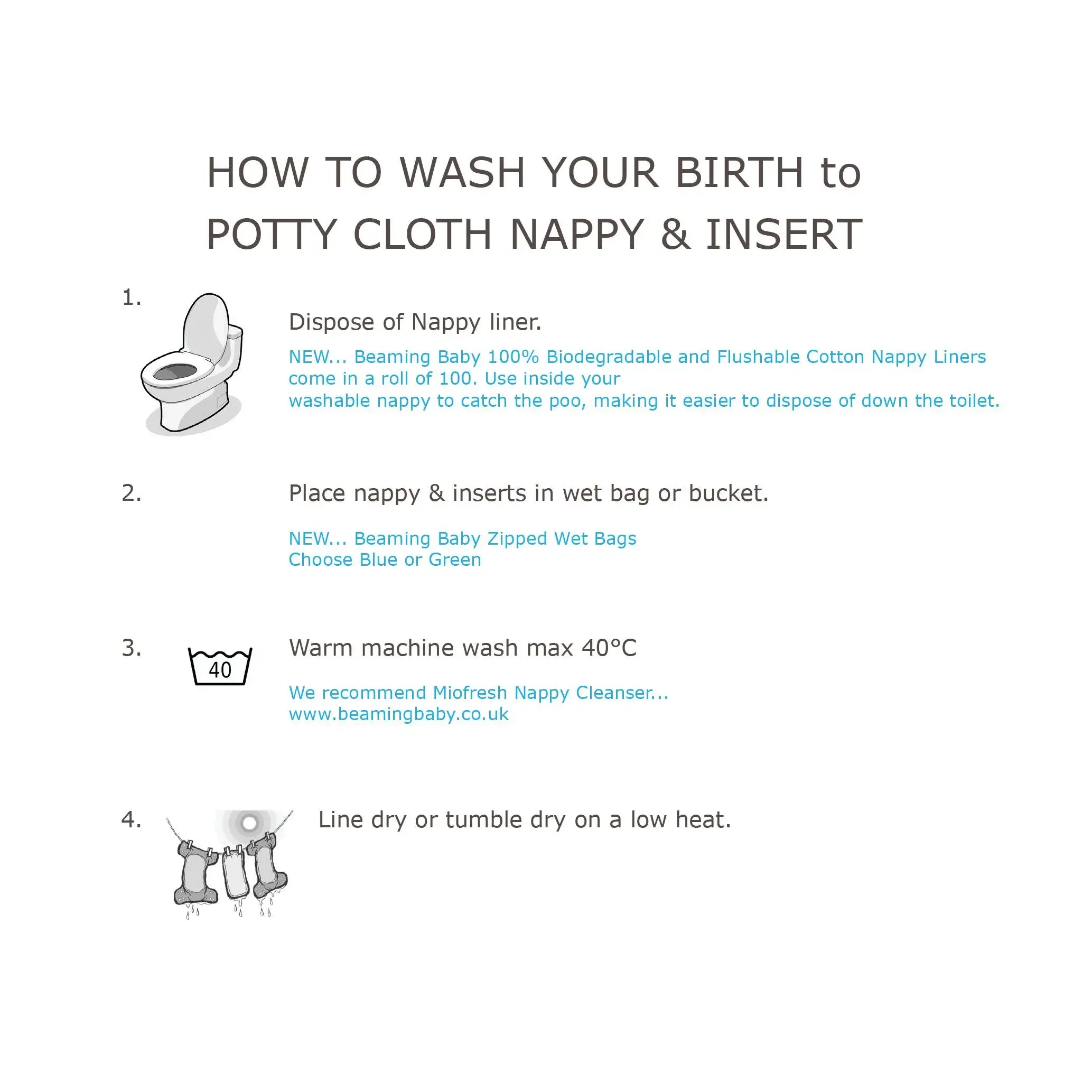 HOW TO WASH YOUR BIRTH to POTTY CLOTH NAPPY & INSERT

1.

Dispose of Nappy liner.

NEW... Beaming Baby 100% Biodegradable and Flushable Cotton Nappy Liners come in a roll of 100. Use inside your washable nappy to catch the poo, making it easier to dispose of down the toilet.

2.

Place nappy & inserts in wet bag or bucket.

NEW... Beaming Baby Zipped Wet Bags
Choose Blue or Green

3.

40

Warm machine wash max 40°C

We recommend Miofresh Nappy Cleanser...
www.beamingbaby.co.uk

4.

Line dry or tumble dry on a low heat.