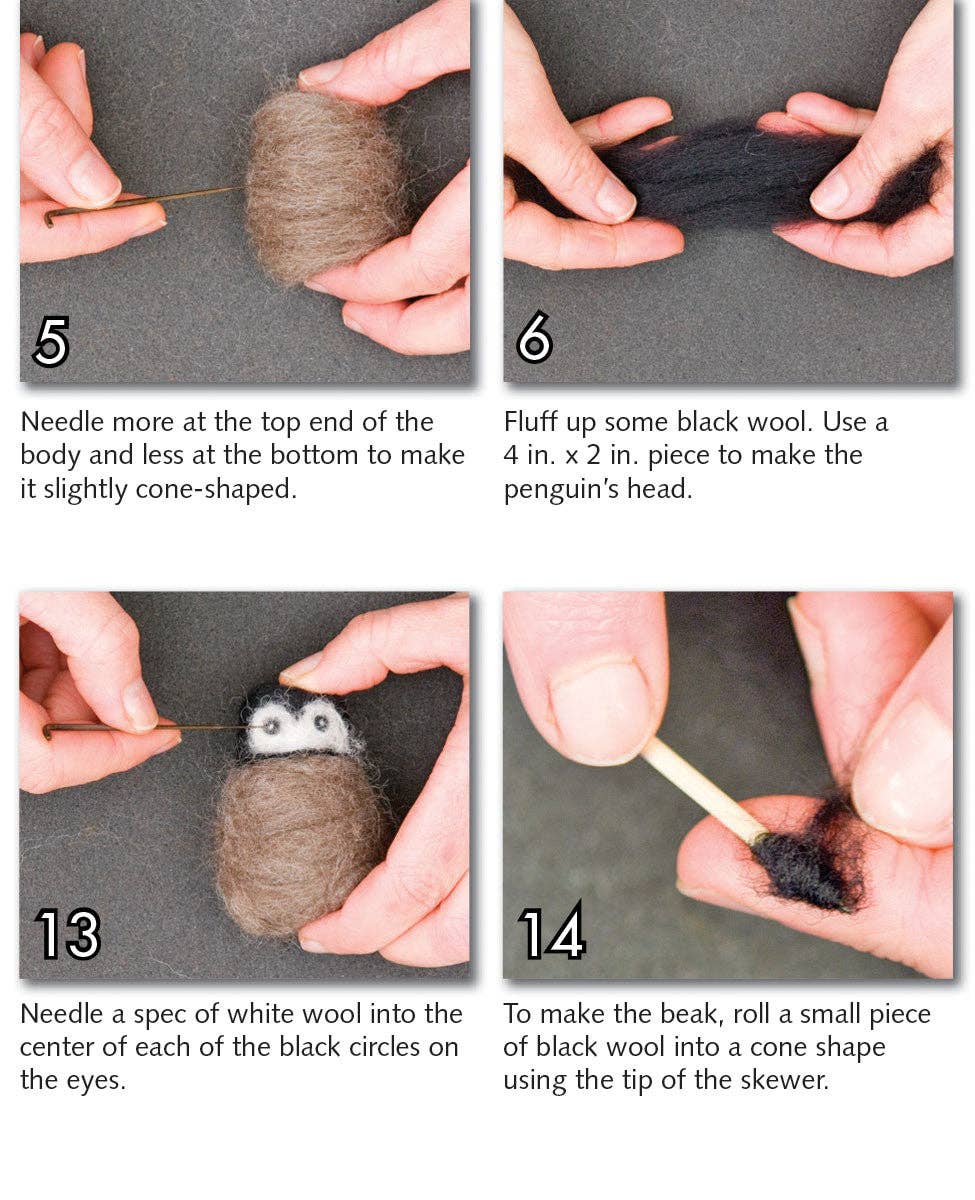 5

Needle more at the top end of the body and less at the bottom to make it slightly cone-shaped.

6

Fluff up some black wool. Use a 4 in. x 2 in. piece to make the penguin's head.

13

Needle a spec of white wool into the center of each of the black circles on the eyes.

14

To make the beak, roll a small piece of black wool into a cone shape using the tip of the skewer.