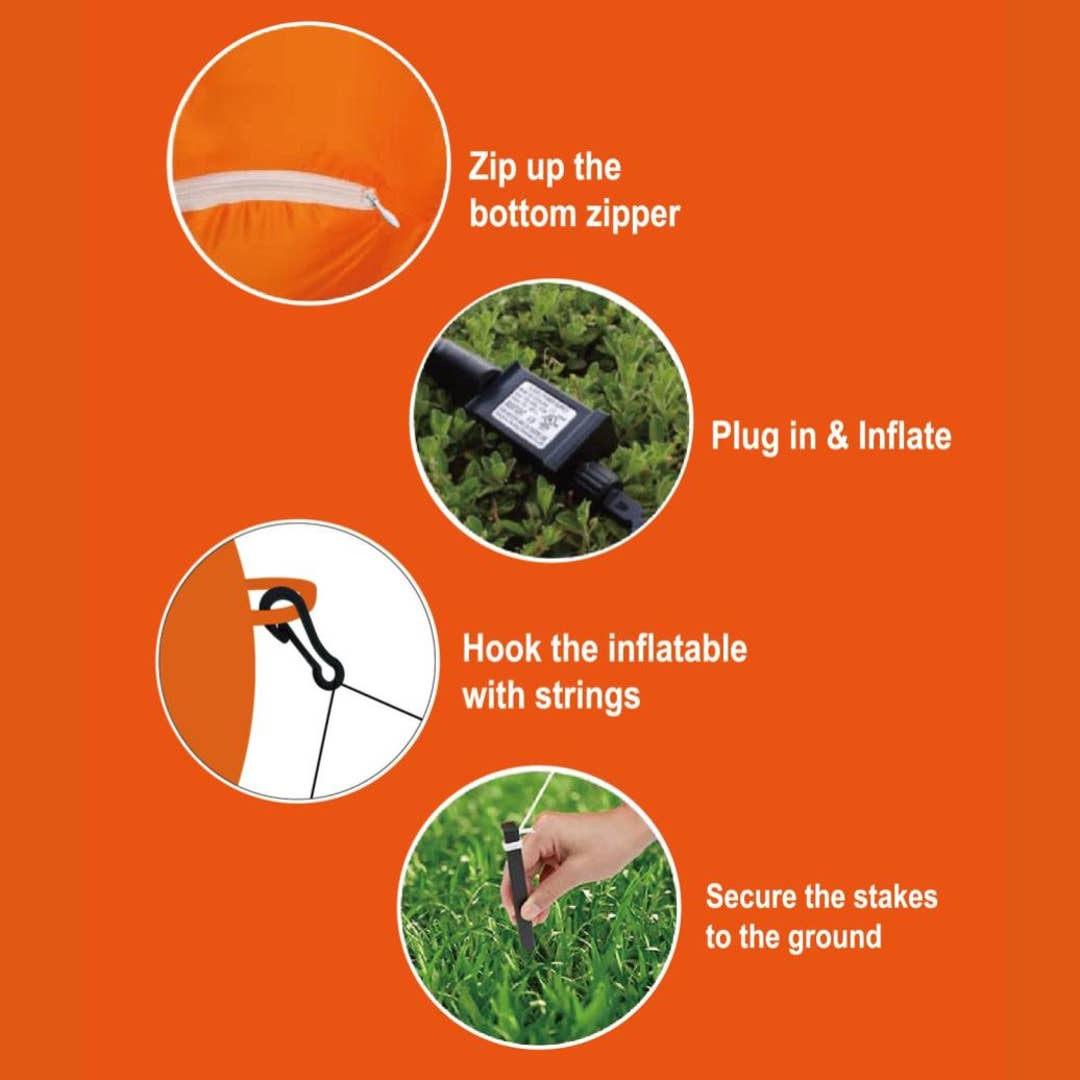 Zip up the bottom zipper

Plug in & Inflate

Hook the inflatable with strings

Secure the stakes to the ground