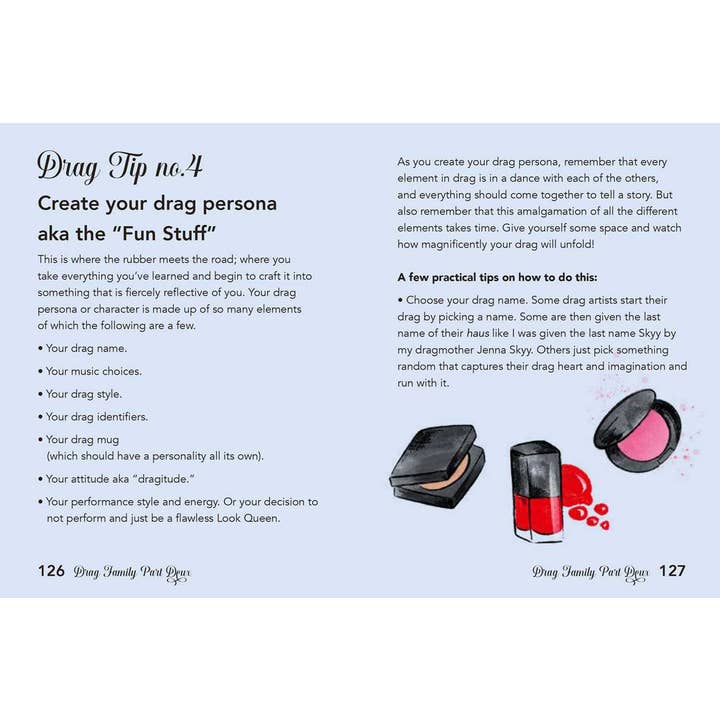 Drag Tip no.4

Create your drag persona aka the "Fun Stuff"

This is where the rubber meets the road; where you take everything you've learned and begin to craft it into something that is fiercely reflective of you. Your drag persona or character is made up of so many elements of which the following are a few.

• Your drag name.

• Your music choices.

• Your drag style.

• Your drag identifiers.

• Your drag mug (which should have a personality all its own).

• Your attitude aka "dragitude."

• Your performance style and energy. Or your decision to not perform and just be a flawless Look Queen.

126 Drag Family Part Deux

As you create your drag persona, remember that every element in drag is in a dance with each of the others, and everything should come together to tell a story. But also remember that this amalgamation of all the different elements takes time. Give yourself some space and watch how magnificently your drag will unfold!

A few practical tips on how to do this:

• Choose your drag name. Some drag artists start their drag by picking a name. Some are then given the last name of their haus like I was given the last name Skyy by my dragmother Jenna Skyy. Others just pick something random that captures their drag heart and imagination and run with it.

Drag Family Part Deux 127