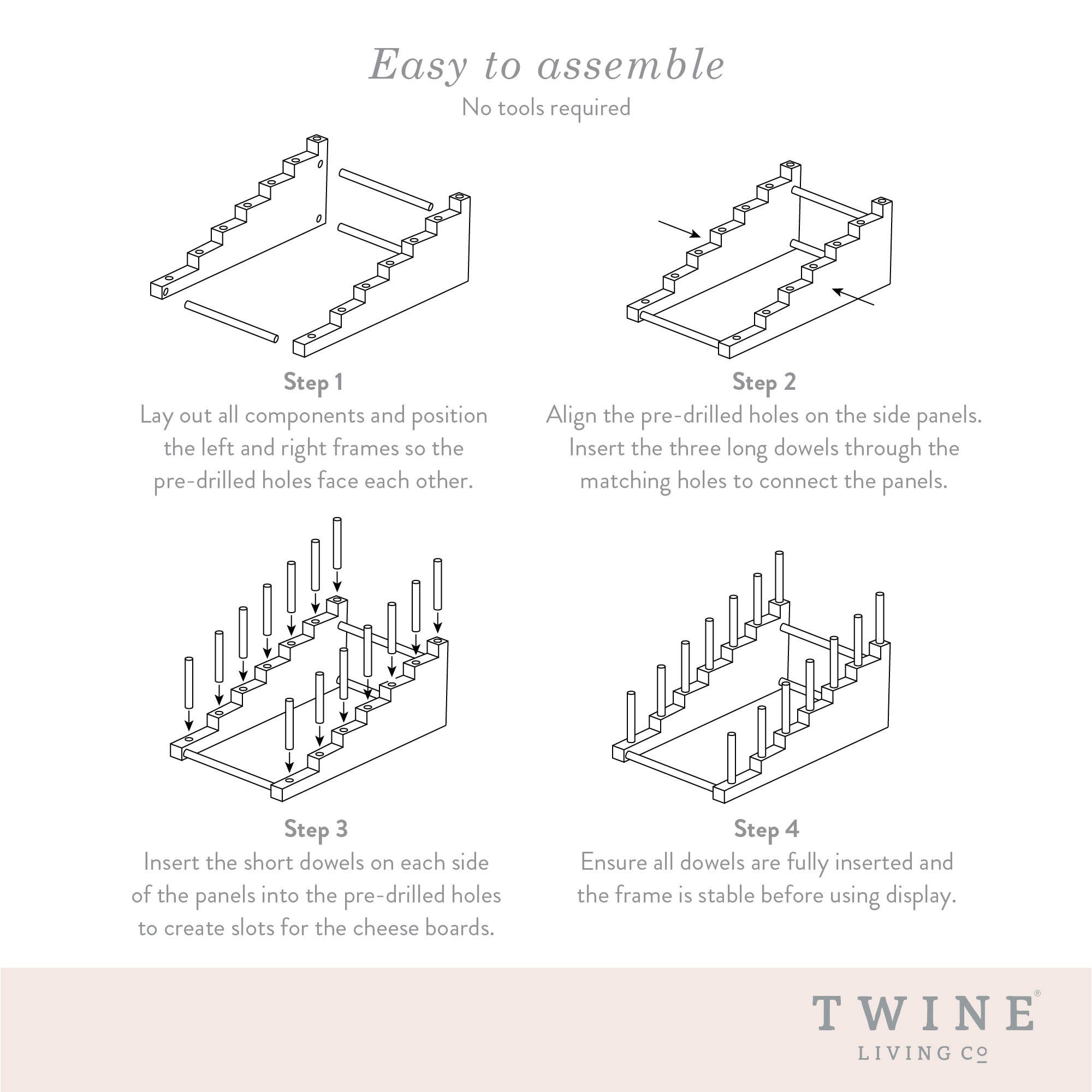 Easy to assemble
No tools required

Step 1
Lay out all components and position the left and right frames so the pre-drilled holes face each other.

Step 2
Align the pre-drilled holes on the side panels. Insert the three long dowels through the matching holes to connect the panels.

Step 3
Insert the short dowels on each side of the panels into the pre-drilled holes to create slots for the cheese boards.

Step 4
Ensure all dowels are fully inserted and the frame is stable before using display.

TWINE®
LIVING CO