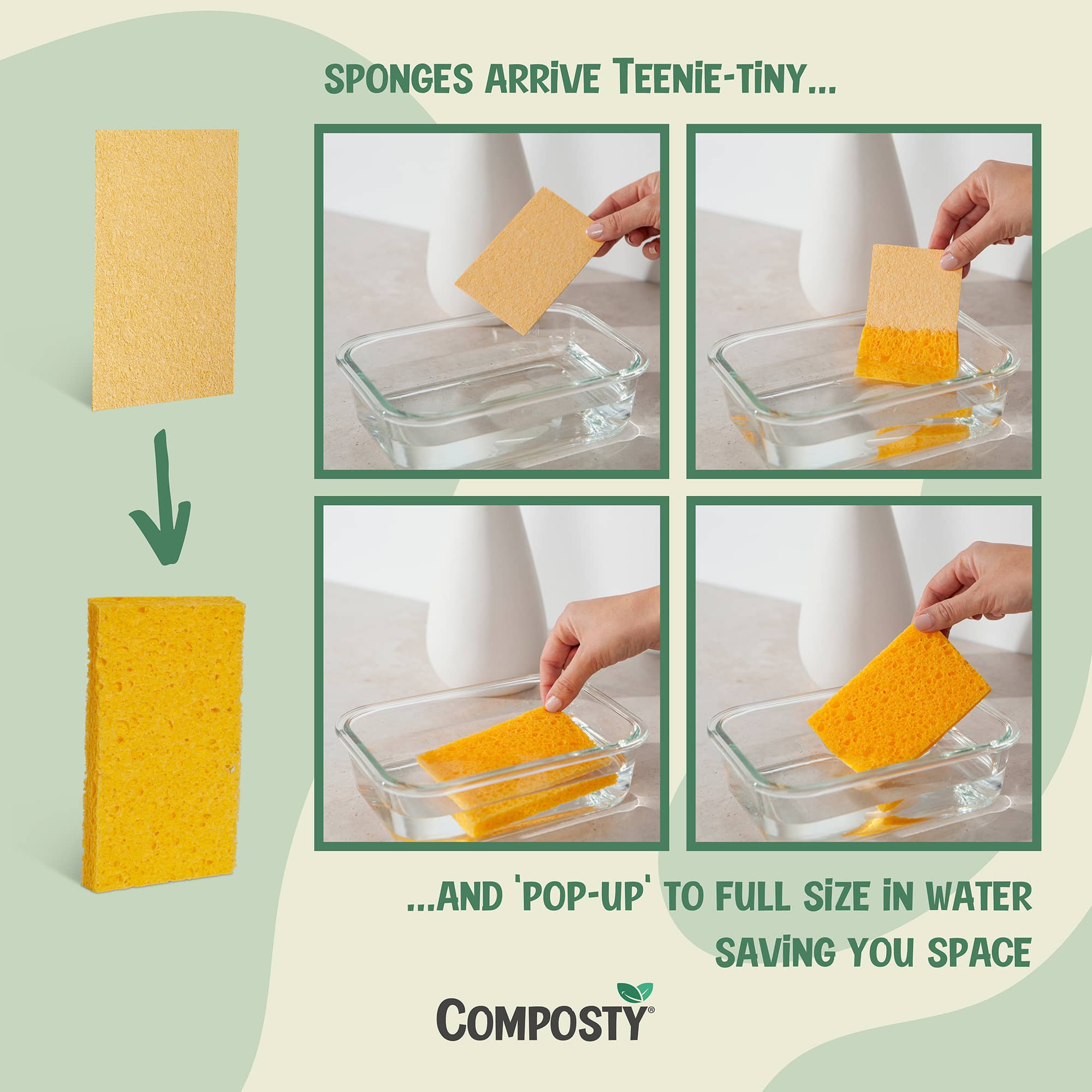 SPONGES ARRIVE TEENIE-TINY...

...AND 'POP-UP' TO FULL SIZE IN WATER SAVING YOU SPACE

COMPOSTY®