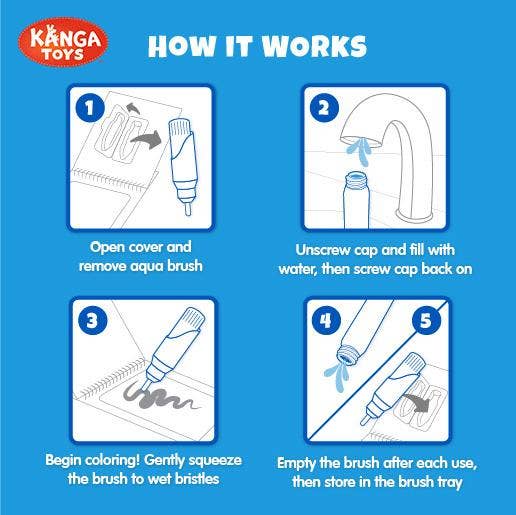 KANGA TOYS

HOW IT WORKS

1

Open cover and remove aqua brush

2

Unscrew cap and fill with water, then screw cap back on

3

Begin coloring! Gently squeeze the brush to wet bristles

4

5

Empty the brush after each use, then store in the brush tray