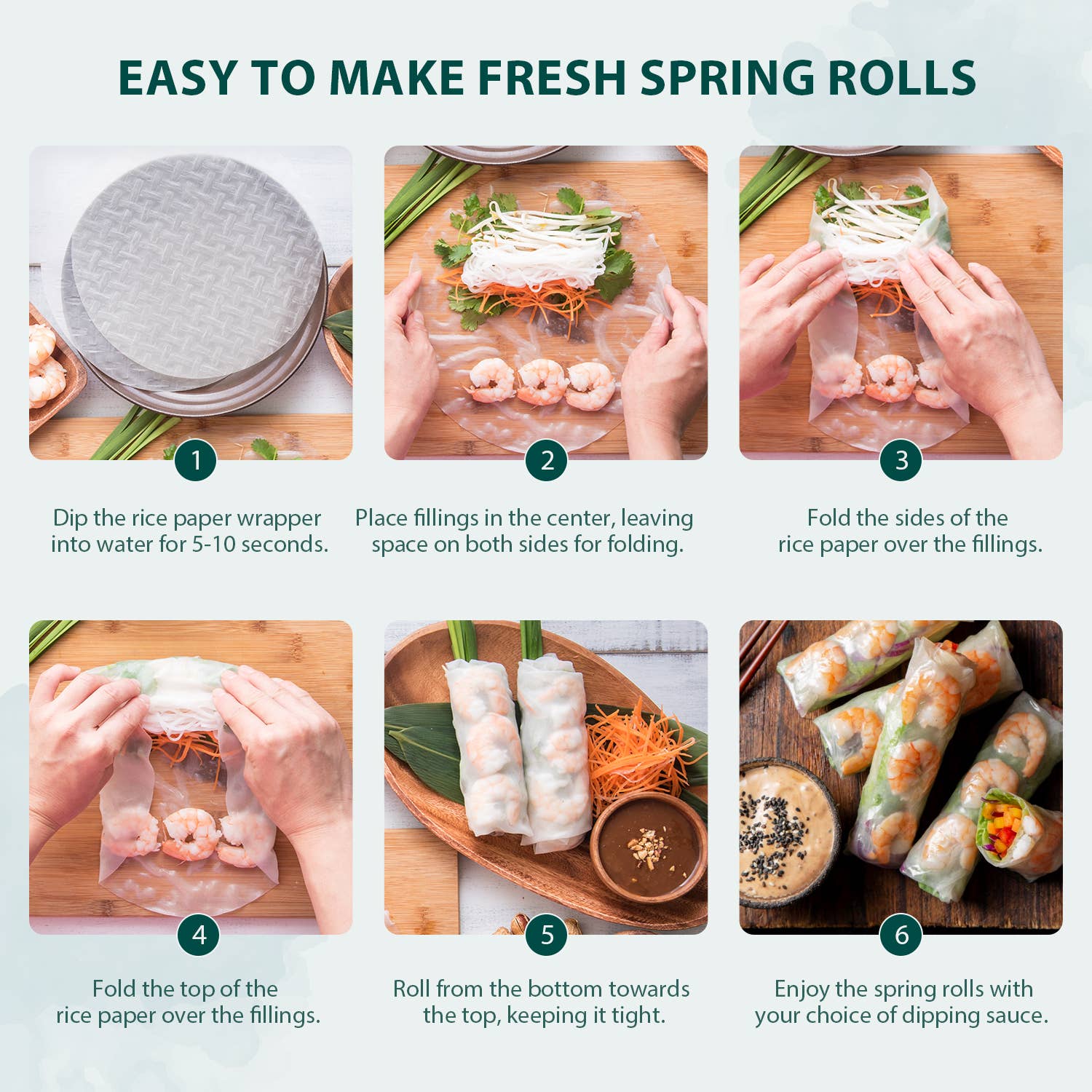 EASY TO MAKE FRESH SPRING ROLLS

1

Dip the rice paper wrapper into water for 5-10 seconds.

2

Place fillings in the center, leaving space on both sides for folding.

3

Fold the sides of the rice paper over the fillings.

4

Fold the top of the rice paper over the fillings.

5

Roll from the bottom towards the top, keeping it tight.

6

Enjoy the spring rolls with your choice of dipping sauce.