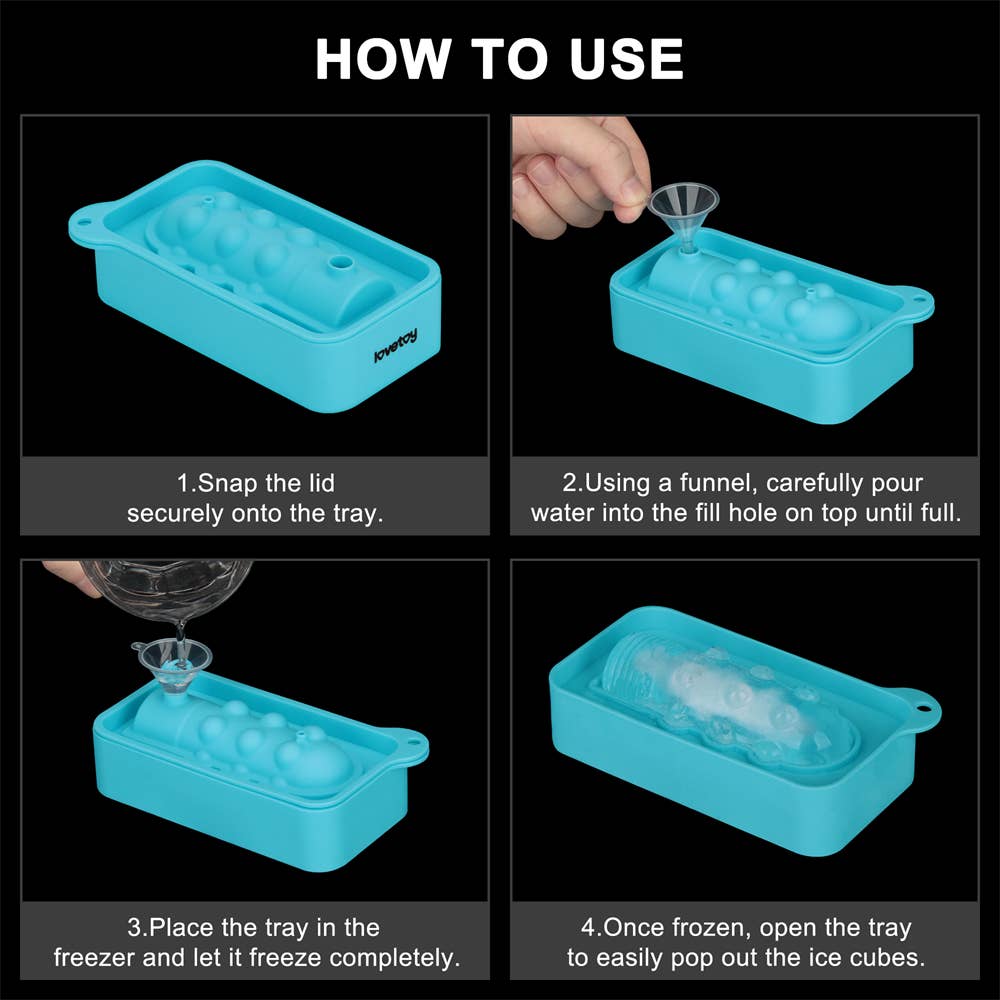 HOW TO USE

lovetoy

1.Snap the lid securely onto the tray.

2.Using a funnel, carefully pour water into the fill hole on top until full.

3.Place the tray in the freezer and let it freeze completely.

4.Once frozen, open the tray to easily pop out the ice cubes.