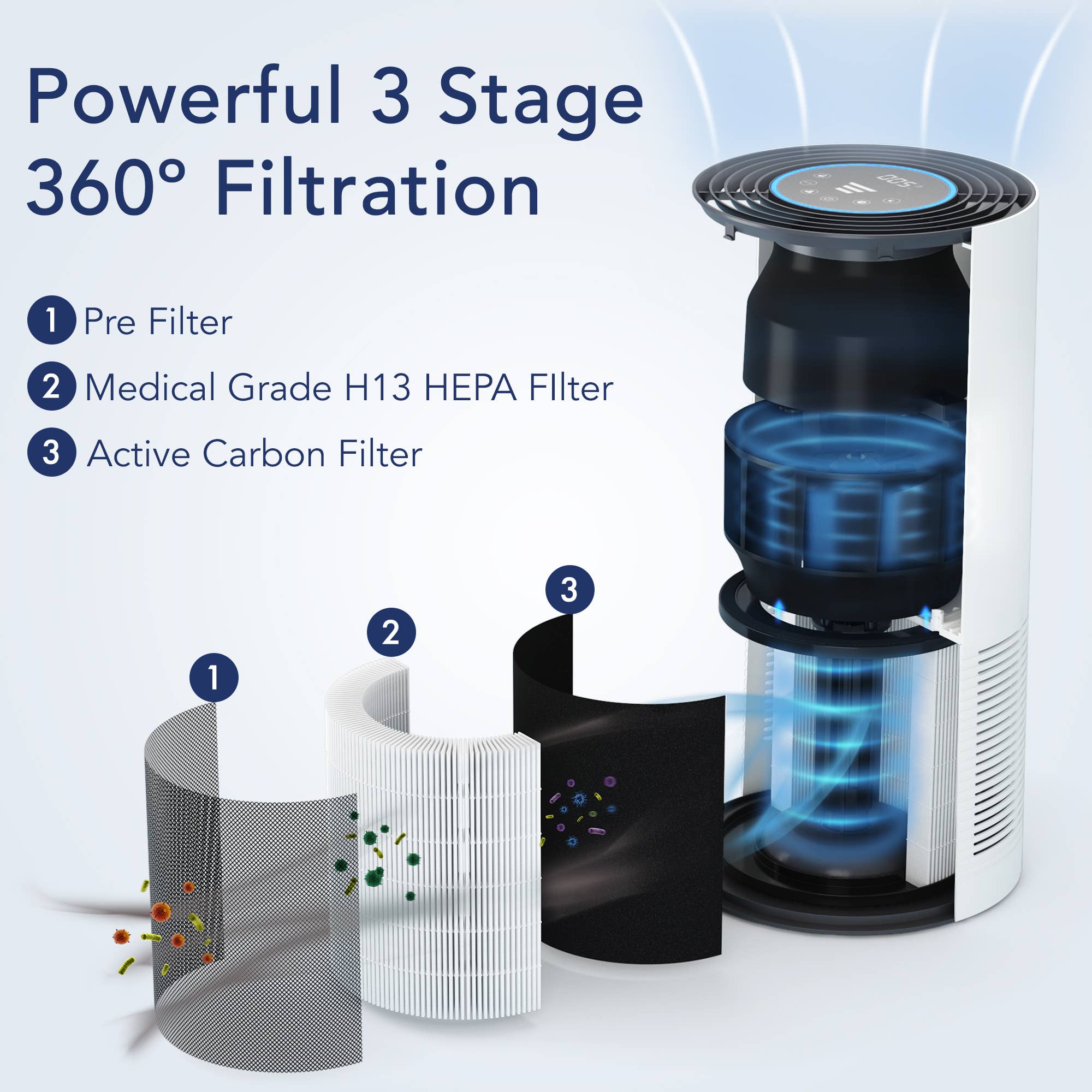 Powerful 3 Stage 360° Filtration

1 Pre Filter

2 Medical Grade H13 HEPA FIlter

3 Active Carbon Filter

1

2

3