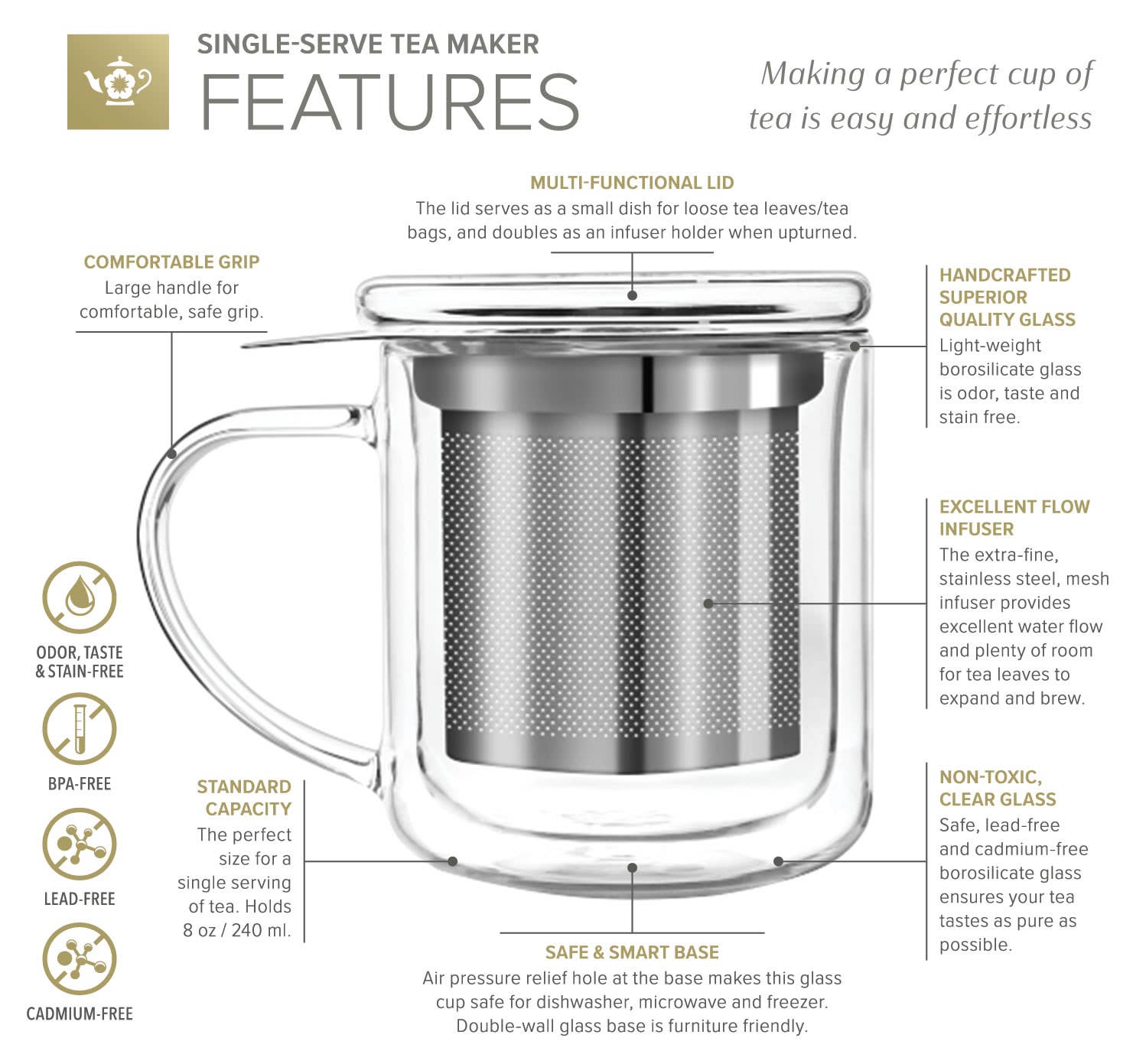 SINGLE-SERVE TEA MAKER
FEATURES

Making a perfect cup of tea is easy and effortless

MULTI-FUNCTIONAL LID
The lid serves as a small dish for loose tea leaves/tea bags, and doubles as an infuser holder when upturned.

COMFORTABLE GRIP
Large handle for comfortable, safe grip.

HANDCRAFTED SUPERIOR QUALITY GLASS
Light-weight borosilicate glass is odor, taste and stain free.

EXCELLENT FLOW INFUSER
The extra-fine, stainless steel, mesh infuser provides excellent water flow and plenty of room for tea leaves to expand and brew.

ODOR, TASTE & STAIN-FREE

BPA-FREE

LEAD-FREE

CADMIUM-FREE

STANDARD CAPACITY
The perfect size for a single serving of tea. Holds 8 oz / 240 ml.

NON-TOXIC, CLEAR GLASS
Safe, lead-free and cadmium-free borosilicate glass ensures your tea tastes as pure as possible.

SAFE & SMART BASE
Air pressure relief hole at the base makes this glass cup safe for dishwasher, microwave and freezer. Double-wall glass base is furniture friendly.