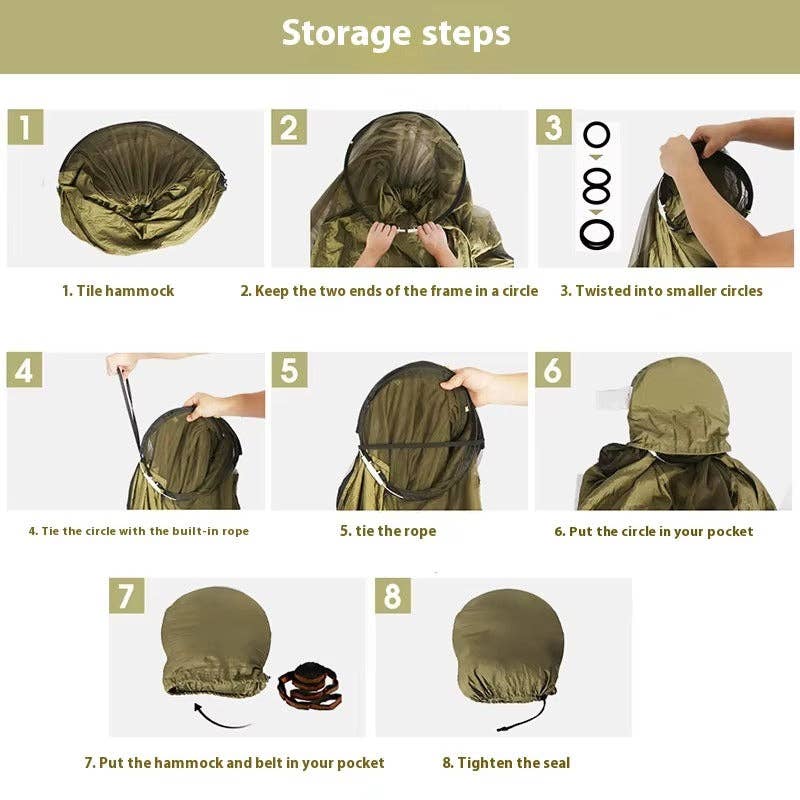 Storage steps

1

1. Tile hammock

2

2. Keep the two ends of the frame in a circle

3

3. Twisted into smaller circles

4

4. Tie the circle with the built-in rope

5

5. tie the rope

6

6. Put the circle in your pocket

7

7. Put the hammock and belt in your pocket

8

8. Tighten the seal