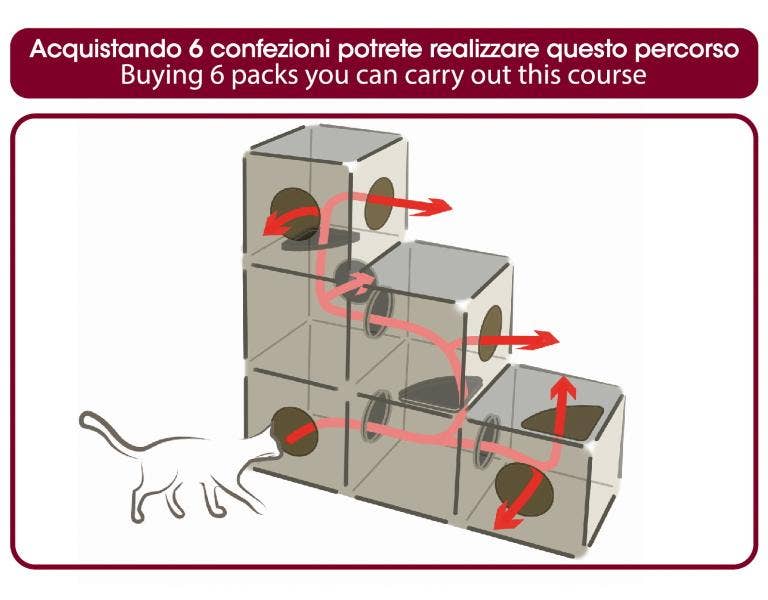 Acquistando 6 confezioni potrete realizzare questo percorso
Buying 6 packs you can carry out this course