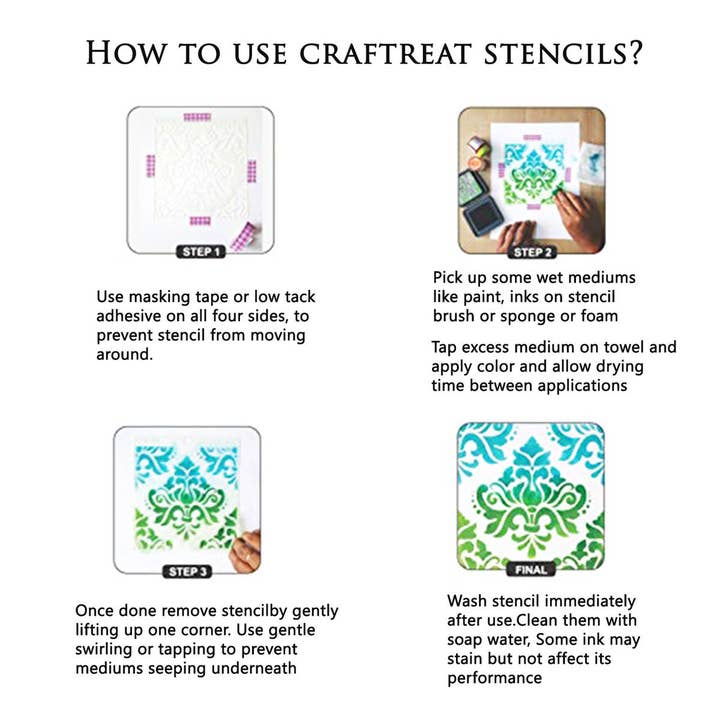 HOW TO USE CRAFTREAT STENCILS?

STEP 1

Use masking tape or low tack adhesive on all four sides, to prevent stencil from moving around.

STEP 2

Pick up some wet mediums like paint, inks on stencil brush or sponge or foam

Tap excess medium on towel and apply color and allow drying time between applications

STEP 3

Once done remove stencilby gently lifting up one corner. Use gentle swirling or tapping to prevent mediums seeping underneath

FINAL

Wash stencil immediately after use.Clean them with soap water, Some ink may stain but not affect its performance