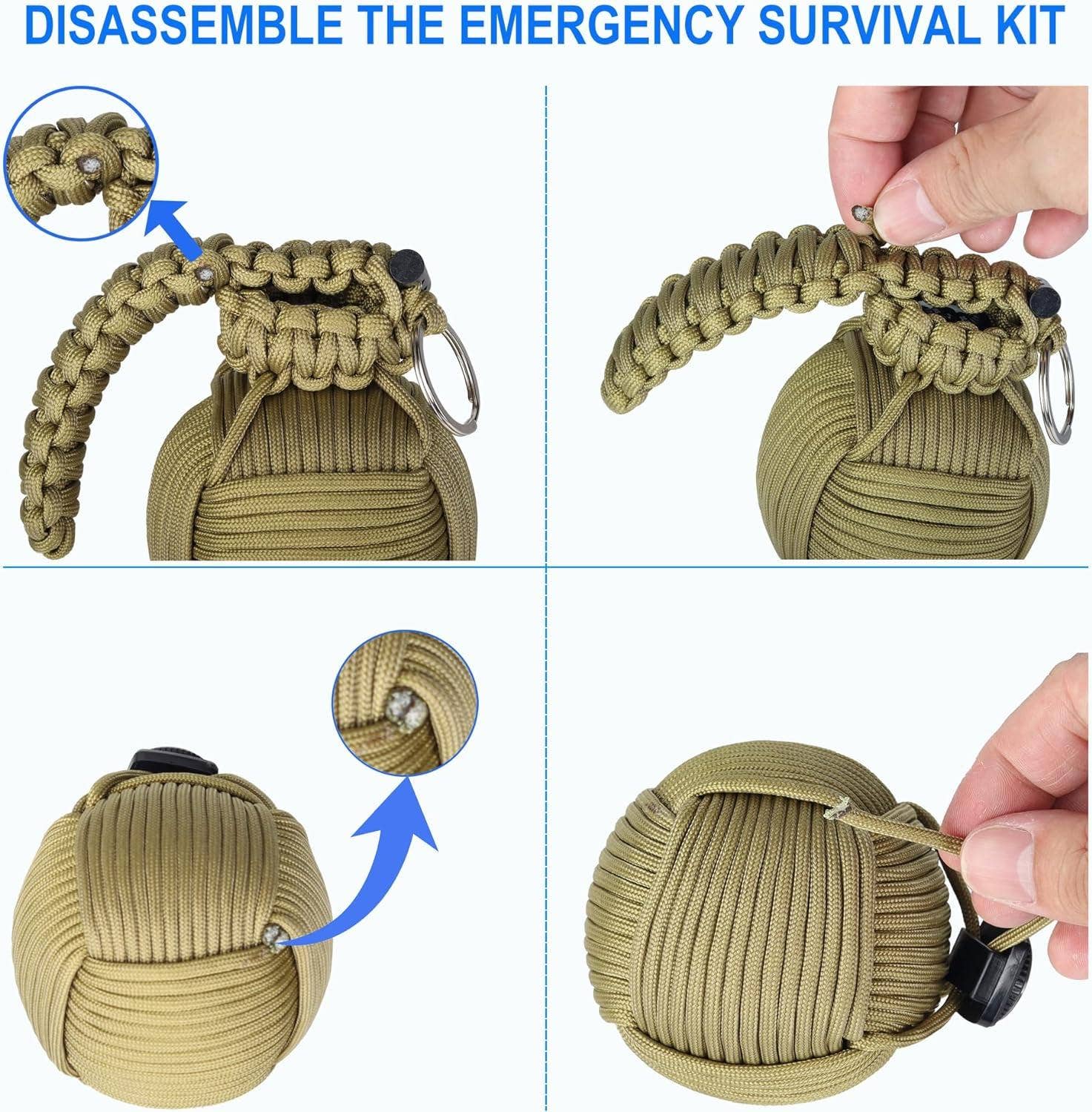 DISASSEMBLE THE EMERGENCY SURVIVAL KIT